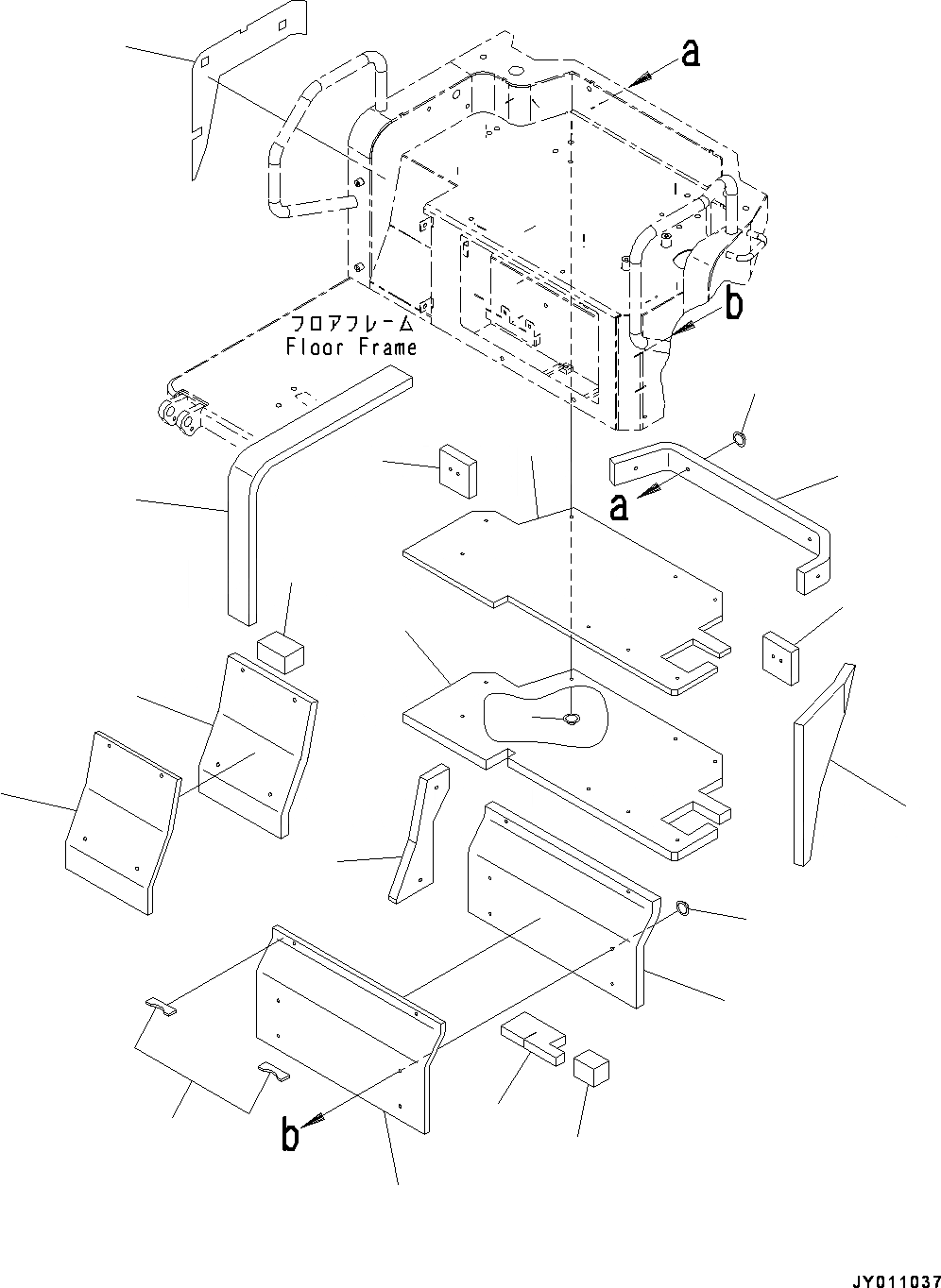 a

b

フロアフレーム
Floor Frame

a

b

JY011037