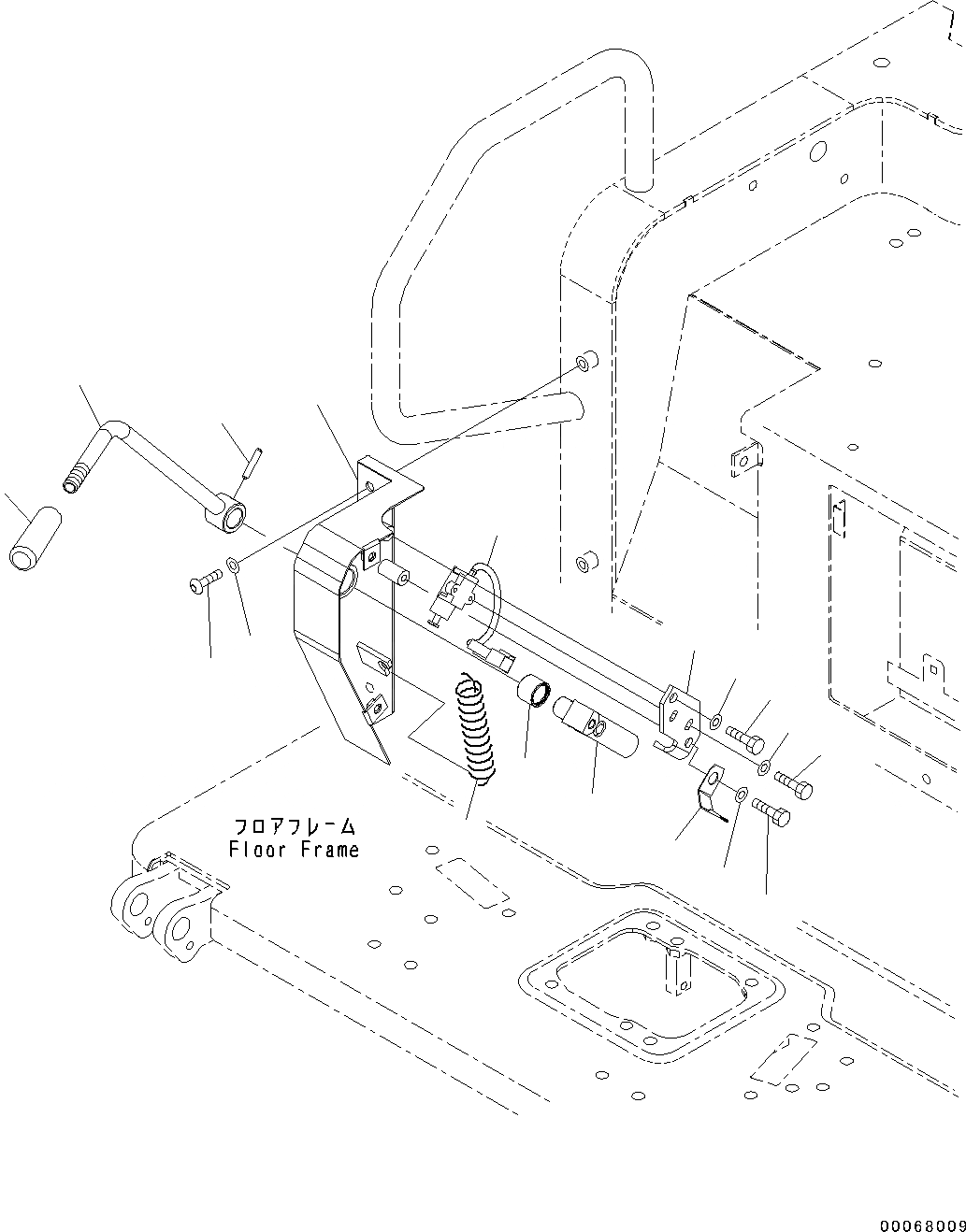 フロアフレーム
Floor Frame

00068009