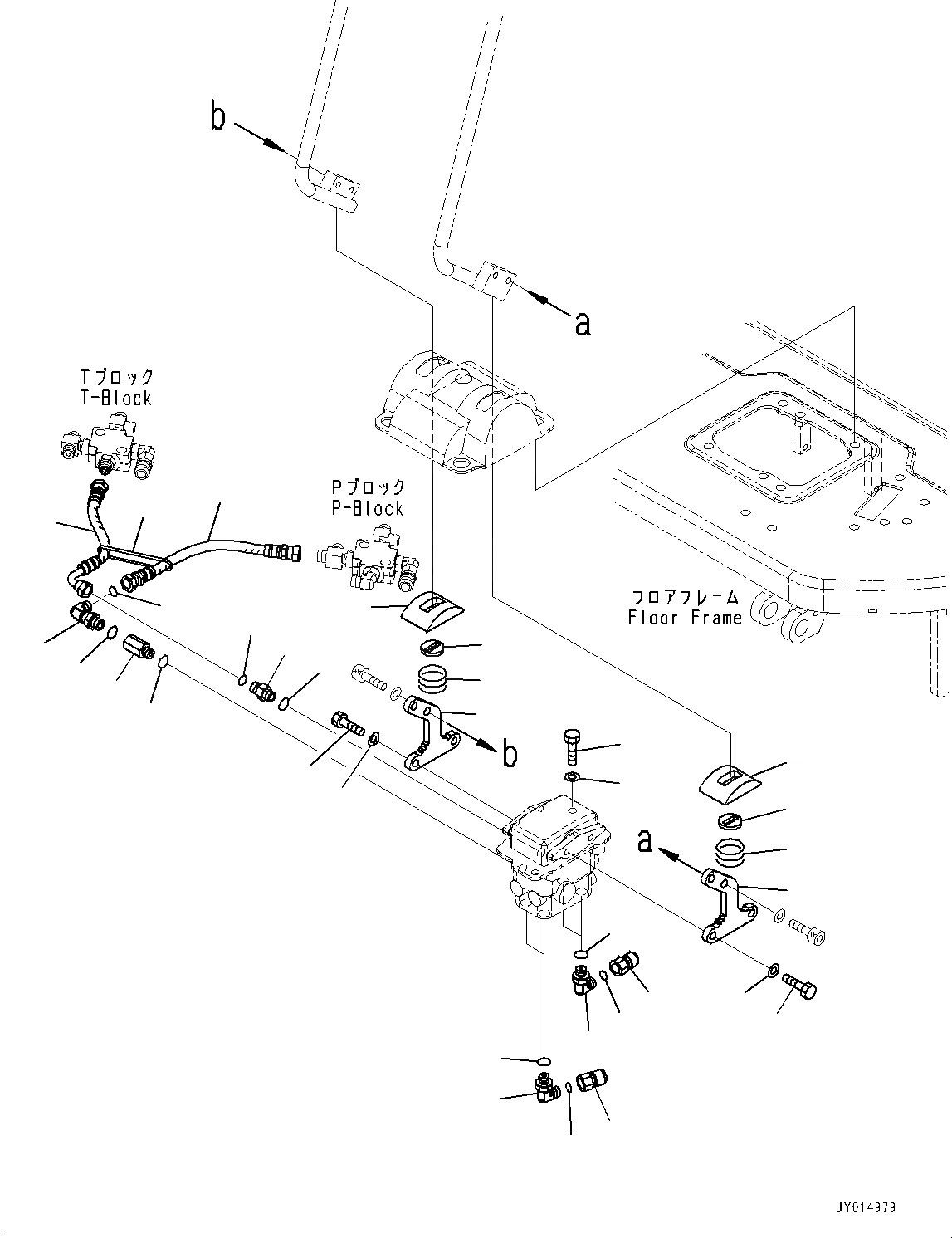 b

a

Tブロック
T-Block

Pブロック
P-Block

フロアフレーム
Floor Frame

b

a

JY014979