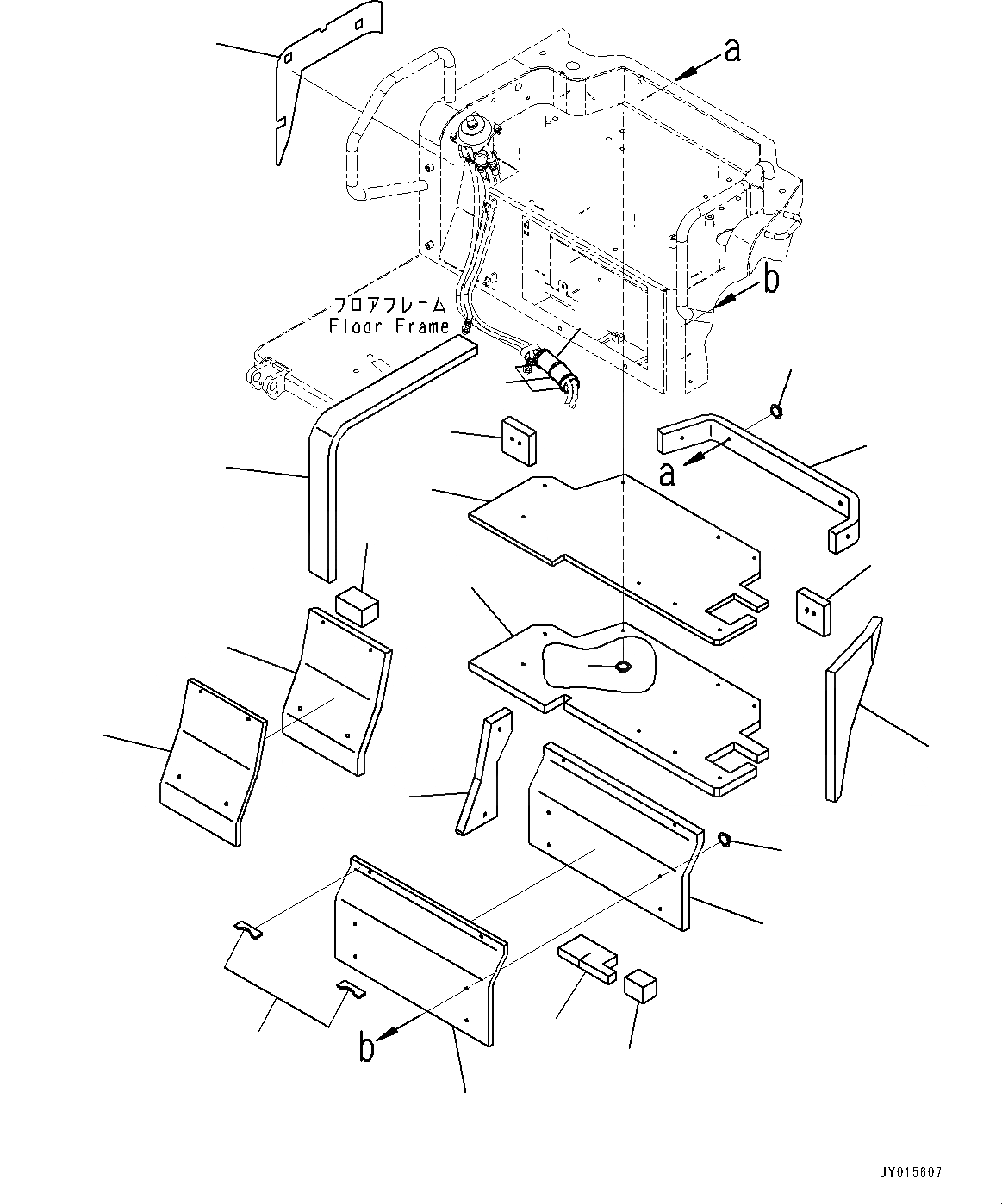 a

b

フロアフレーム
Floor Frame

a

b

JY015607