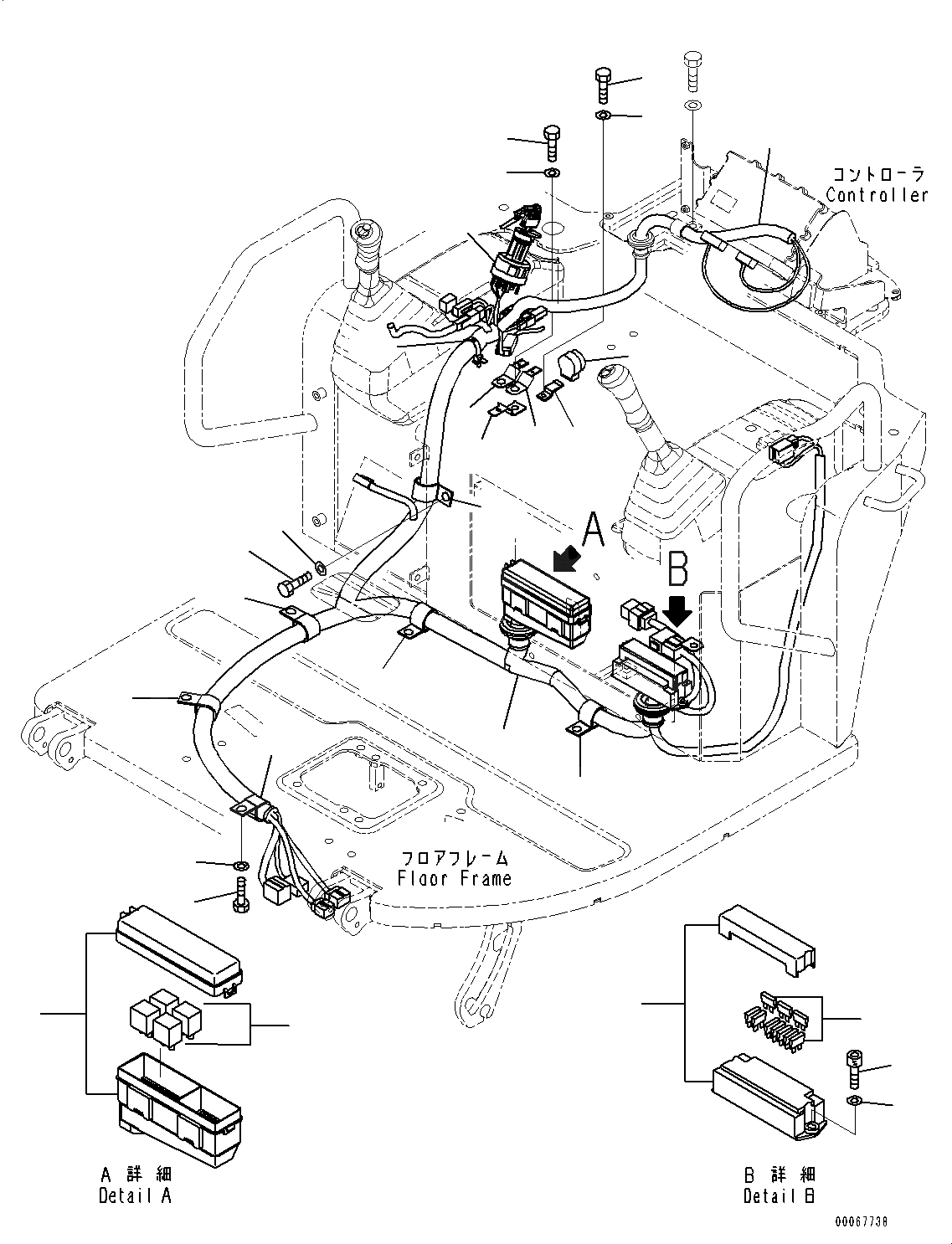 コントローラ
Controller

A

B

フロアフレーム
Floor Frame

A 詳細
Detail A

B 詳細
Detail B

00067738