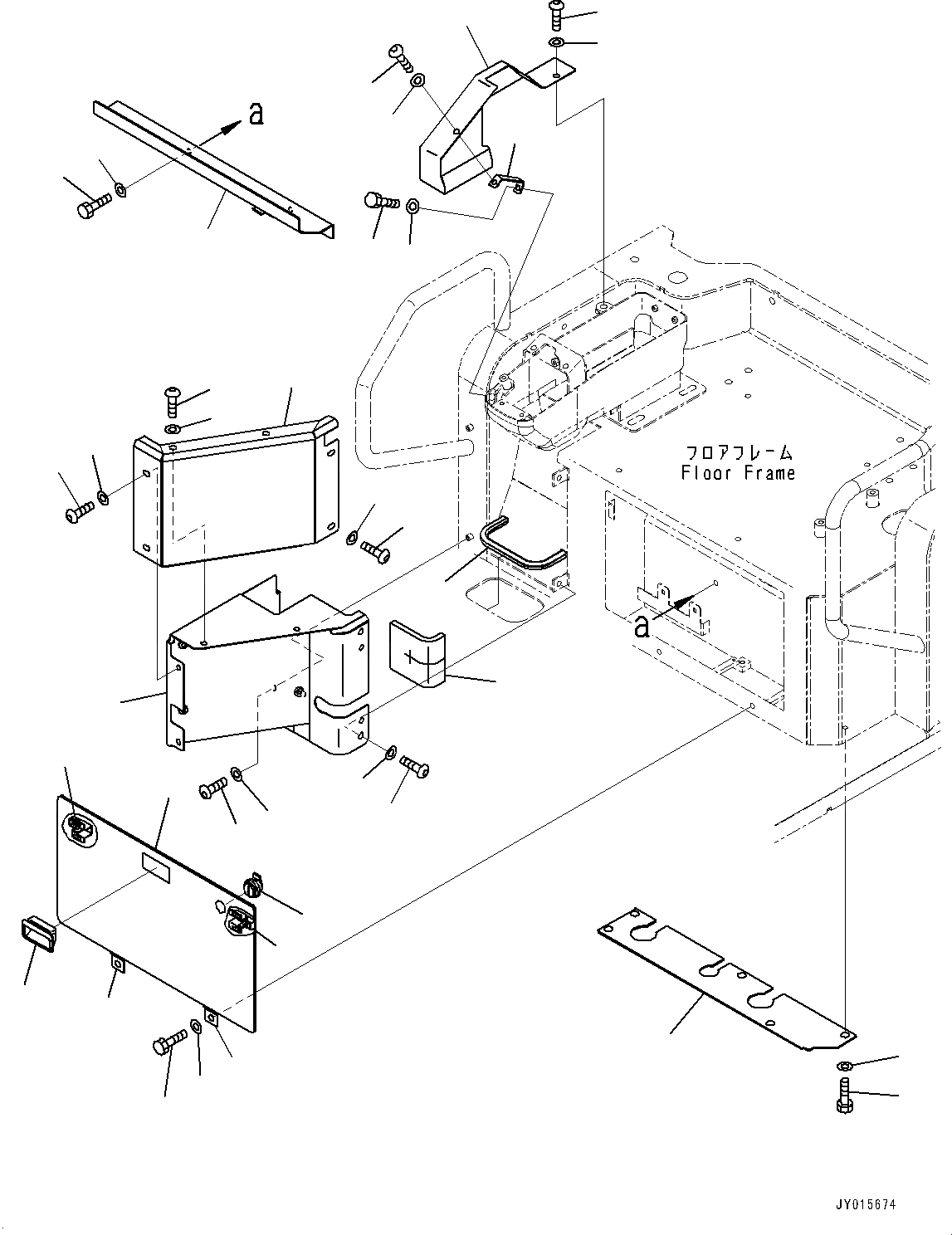 a

フロアフレーム
Floor Frame

a

JY015674