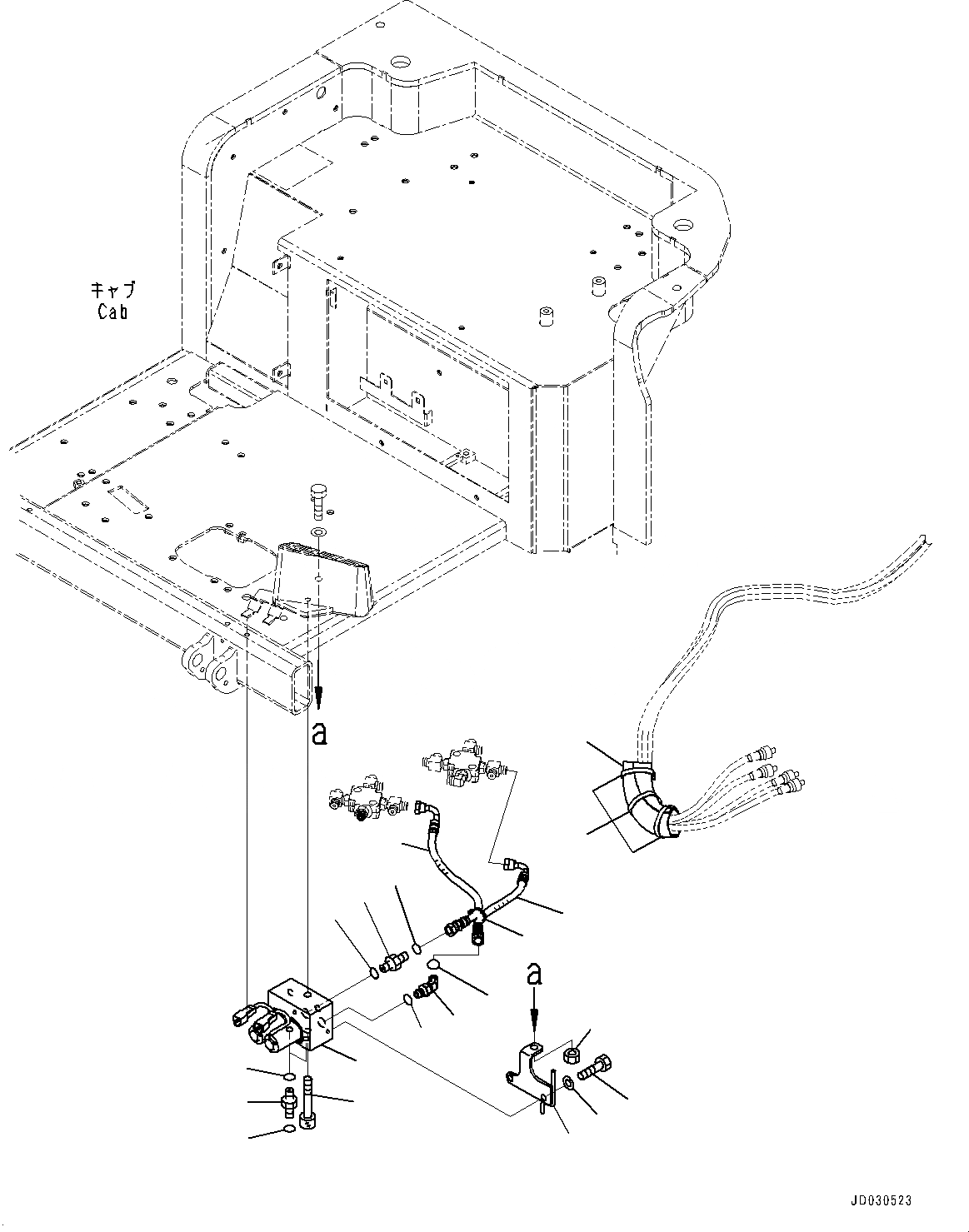 キャブ
Cab

a

a

JD030523