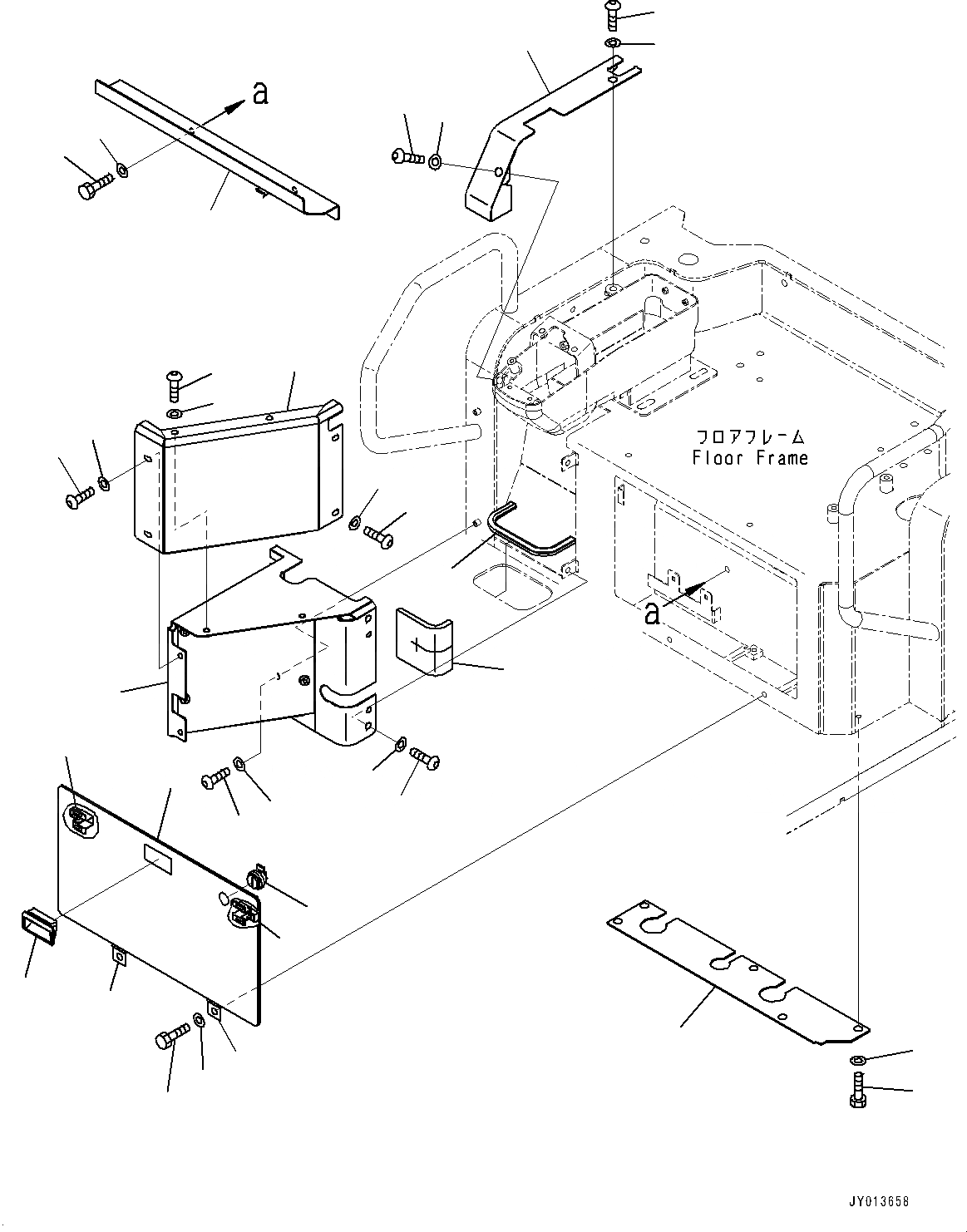 a

フロアフレーム
Floor Frame

a

JY013658