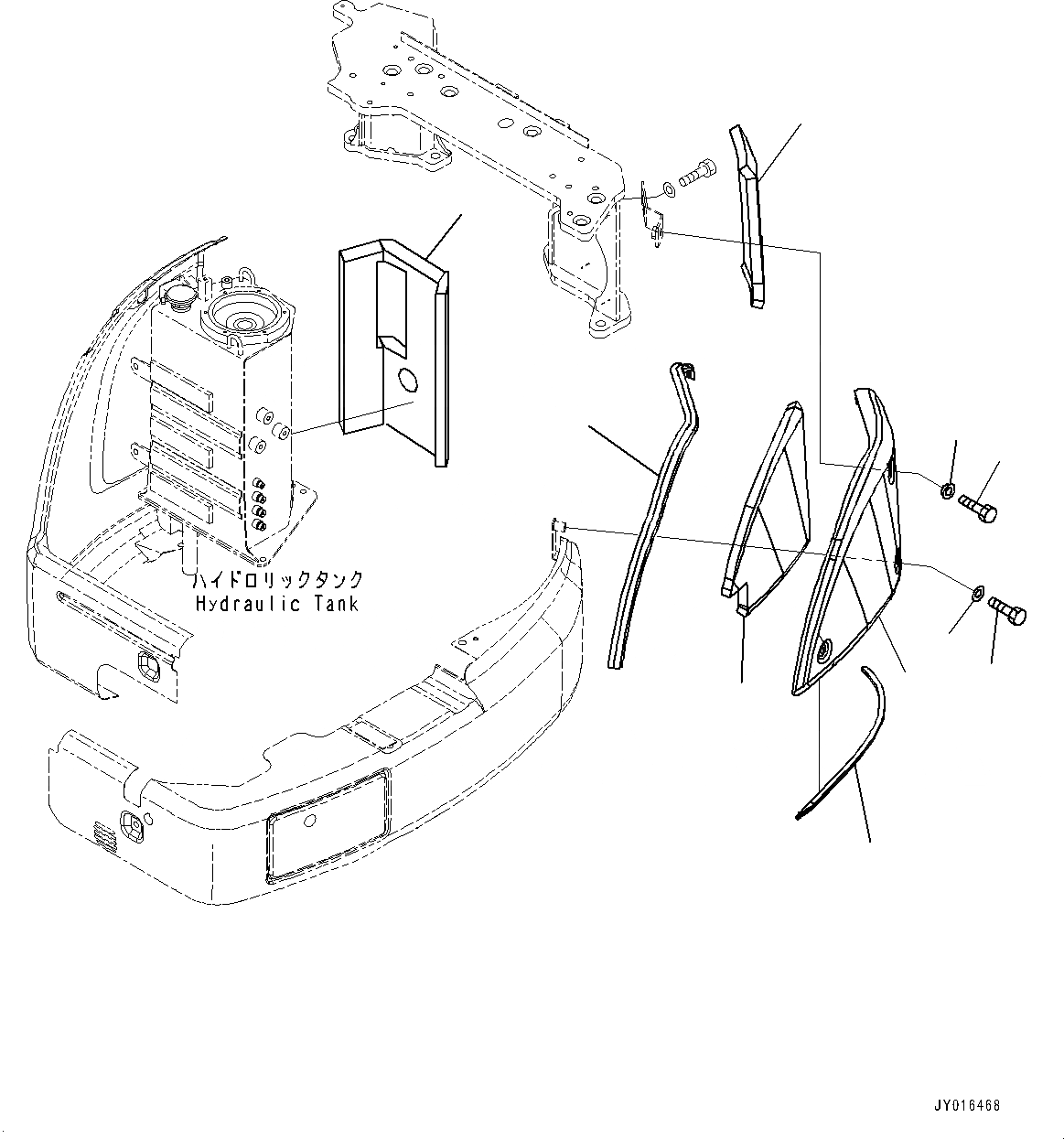 ハイドロリックタンク
Hydraulic Tank

JY016468