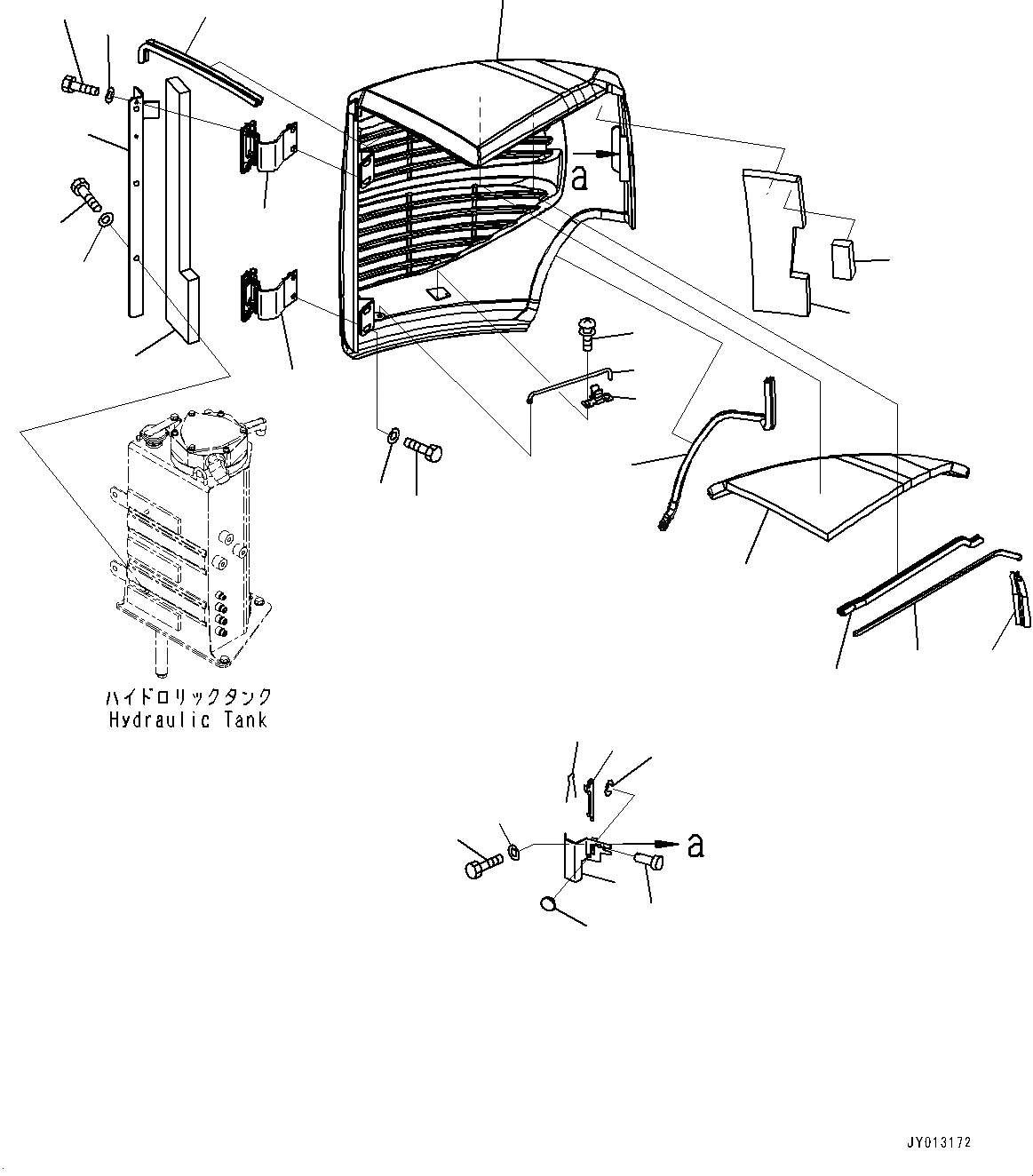 a

ハイドロリックタンク
Hydraulic Tank

a

JY013172