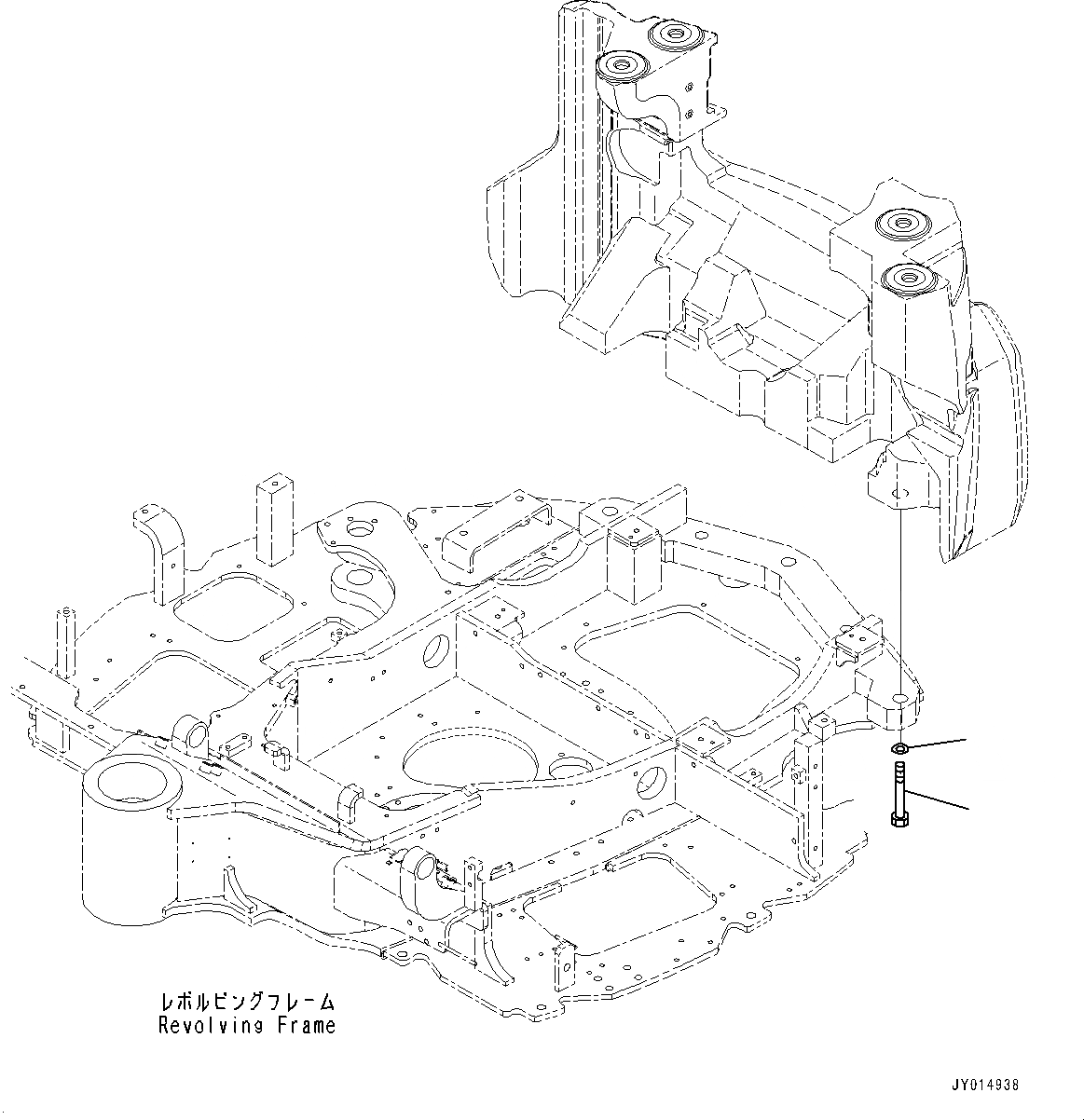 レボルビングフレーム
Revolving Frame

JY014938