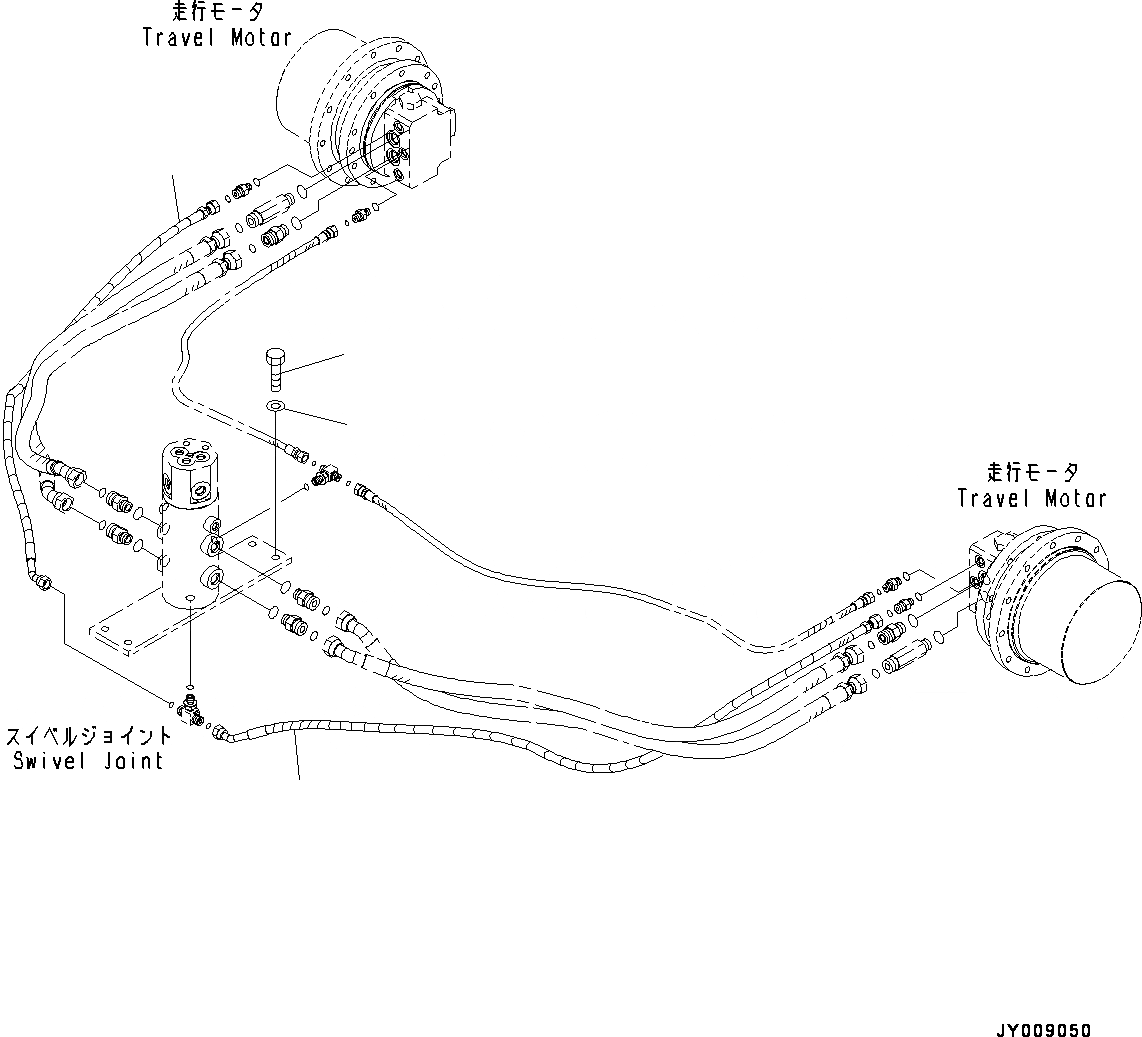 走行モータ
Travel Motor

走行モータ
Travel Motor

スイベルジョイント
Swivel Joint

JY009050