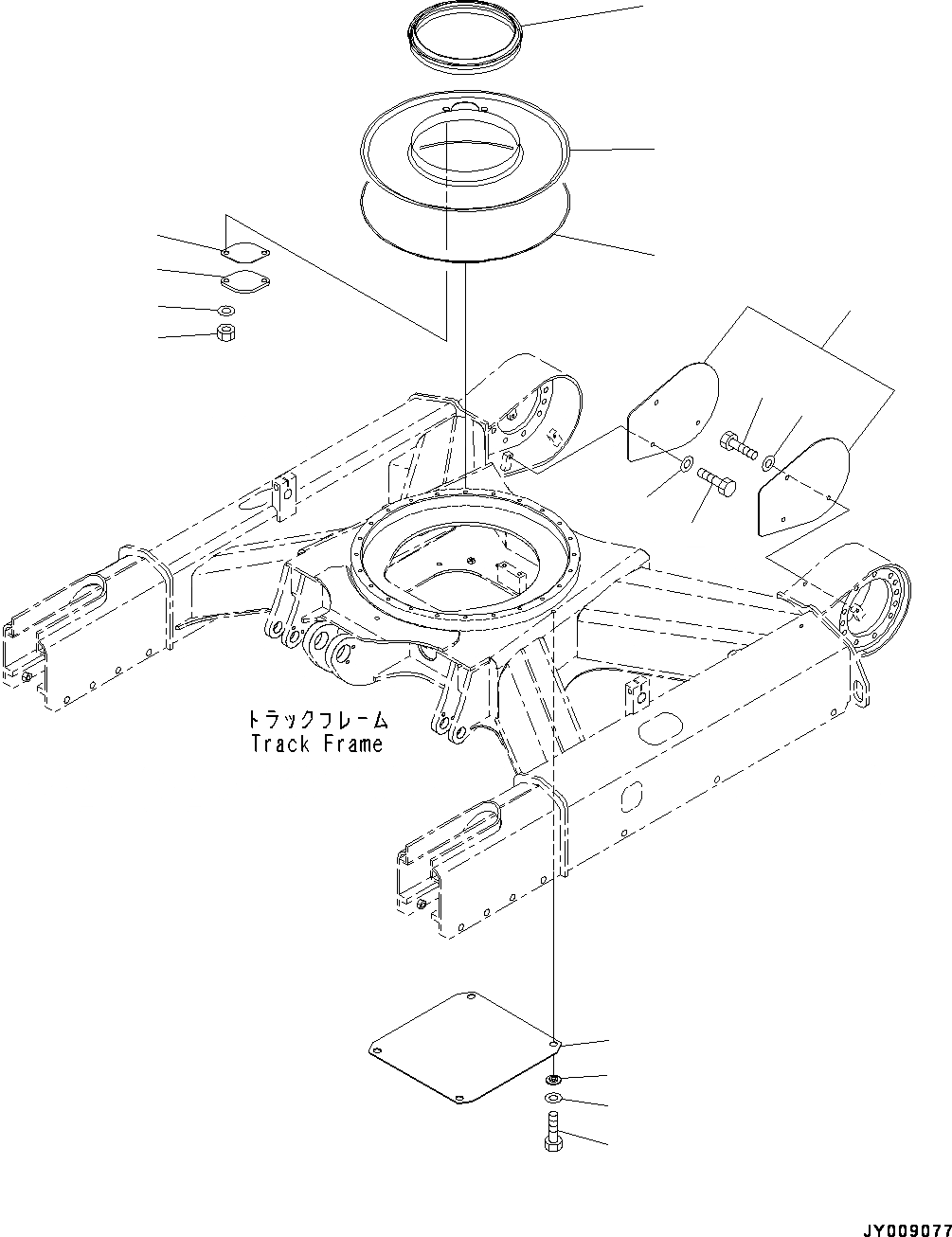 トラックフレーム
Track Frame

JY009077