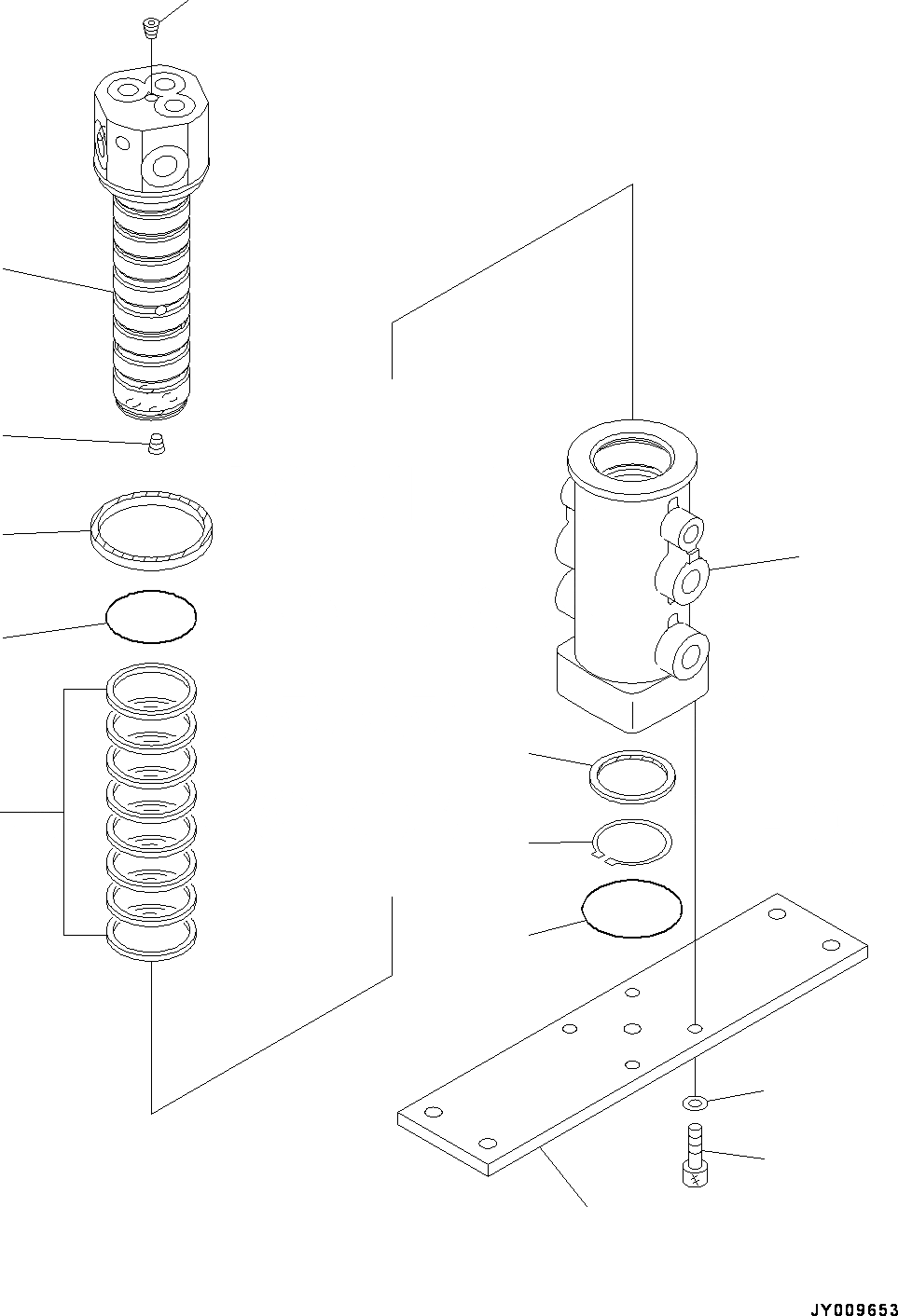 JY009653