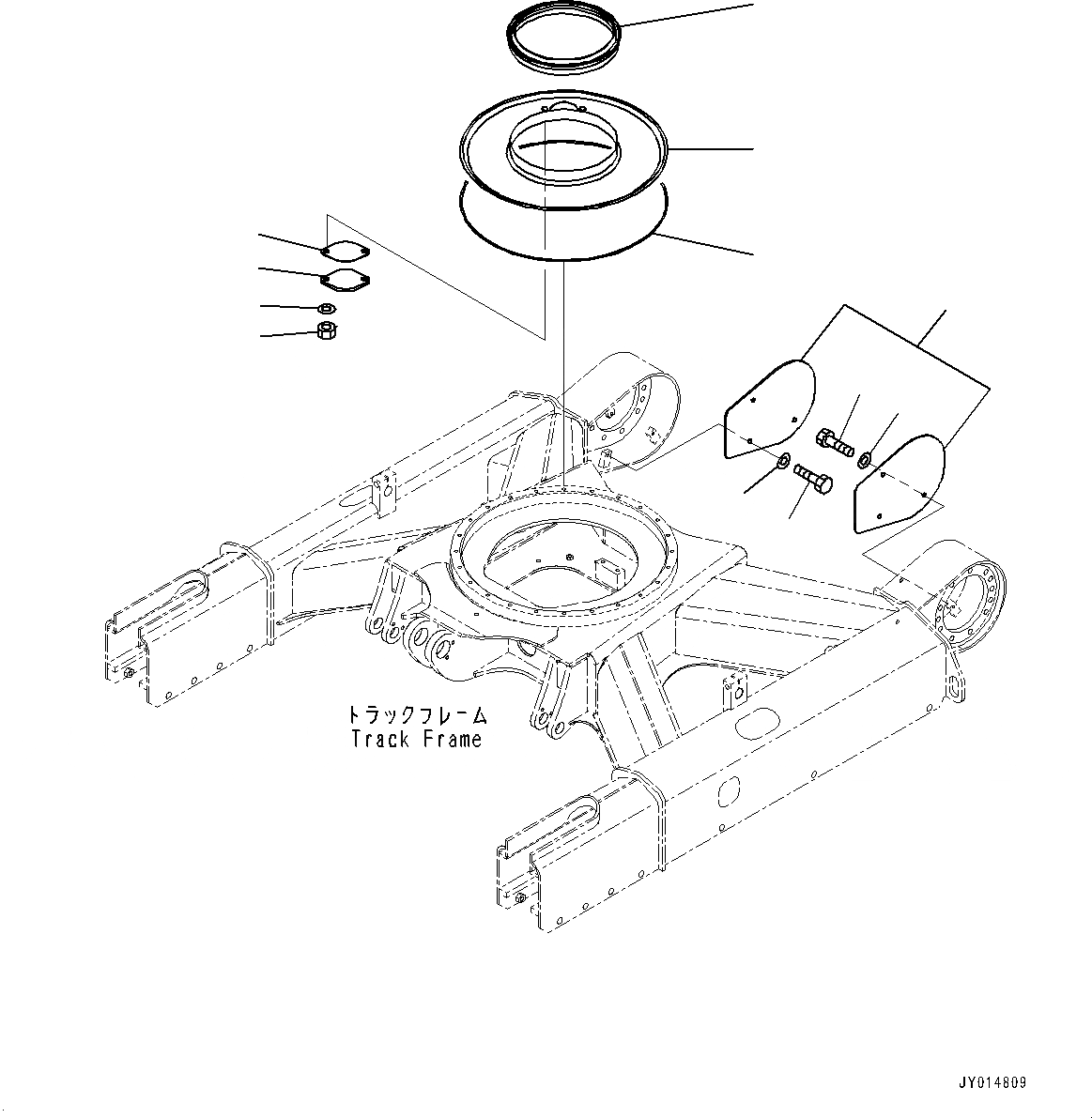 トラックフレーム
Track Frame

JY014809