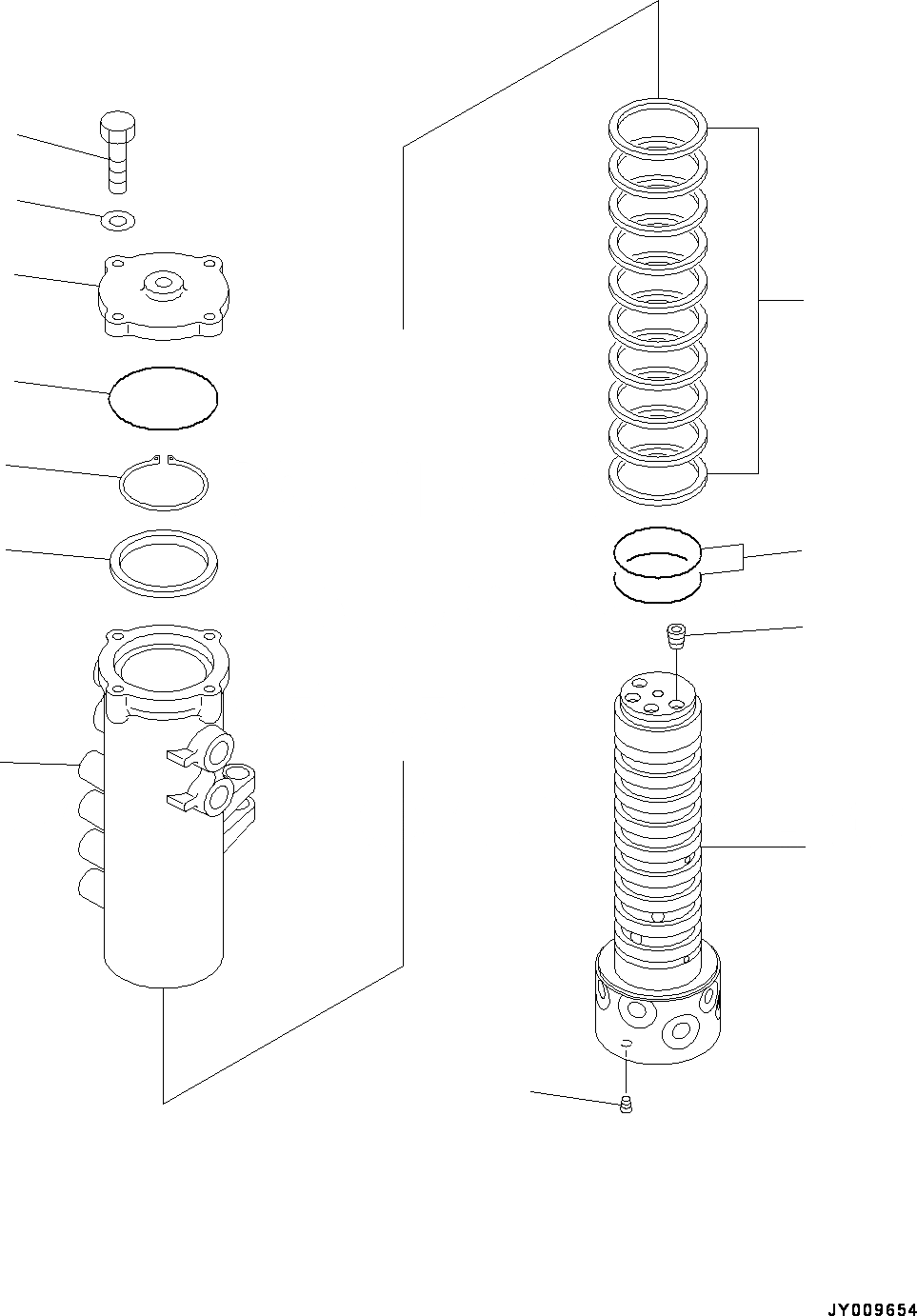 JY009654