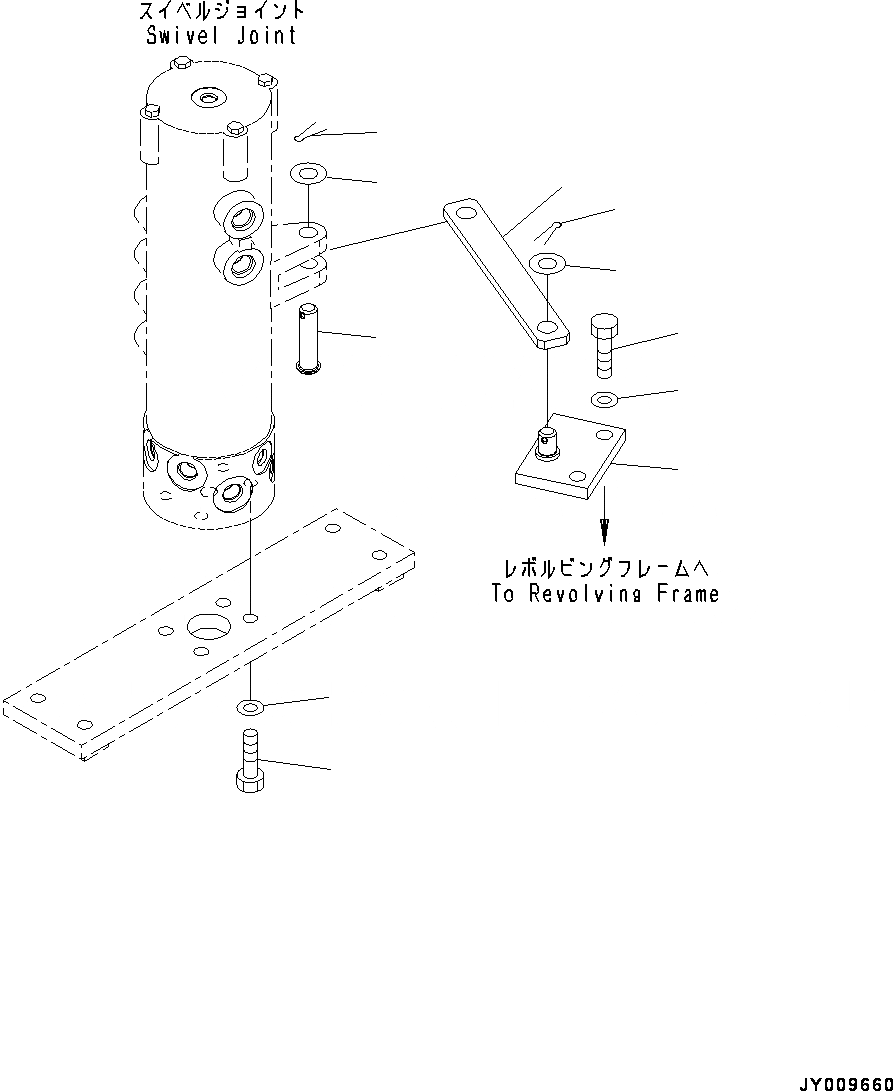 スイベルジョイント
Swivel Joint

レボルビングフレームへ
To Revolving Frame

JY009660