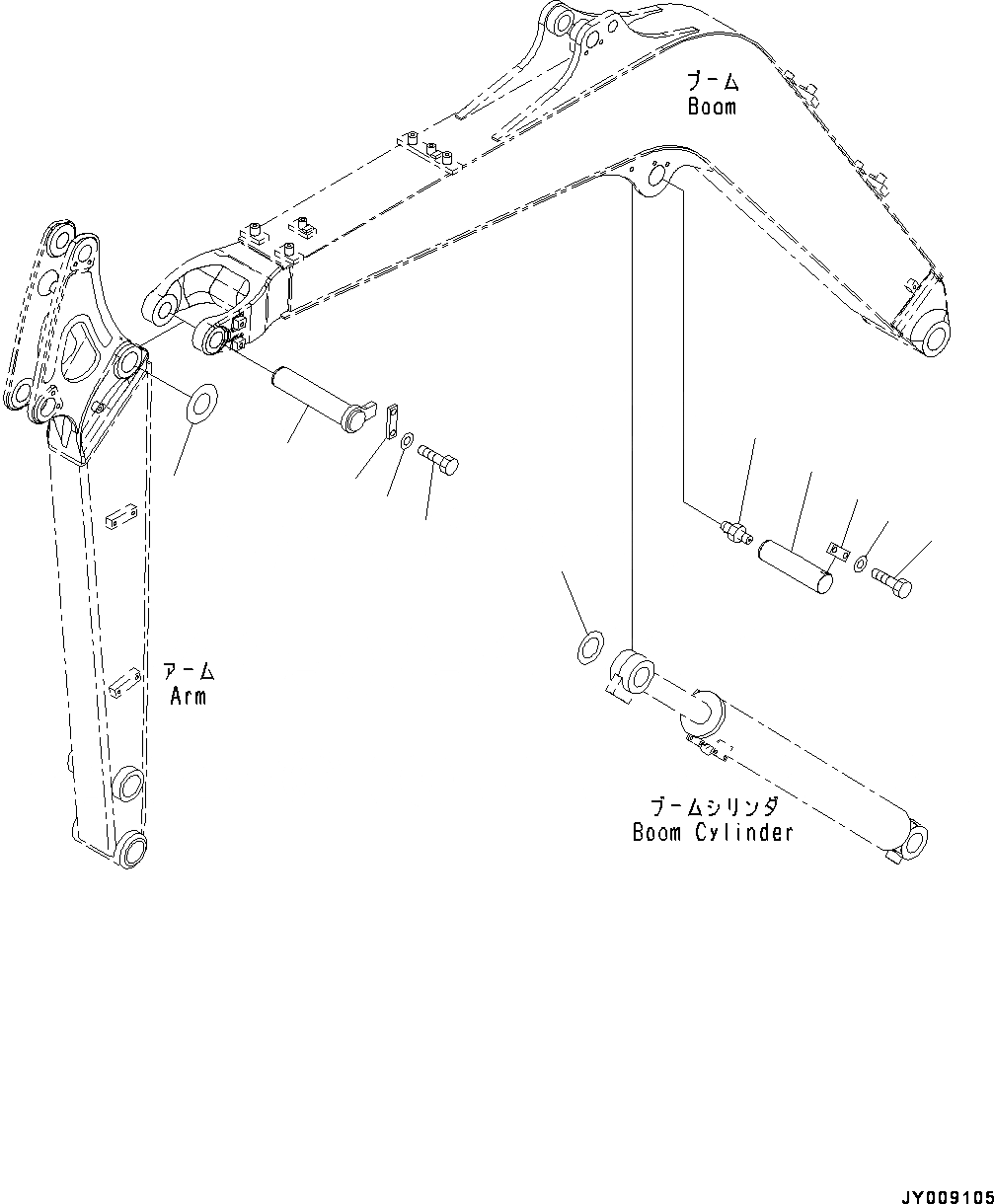 ブーム
Boom

アーム
Arm

ブームシリンダ
Boom Cylinder

JY009105