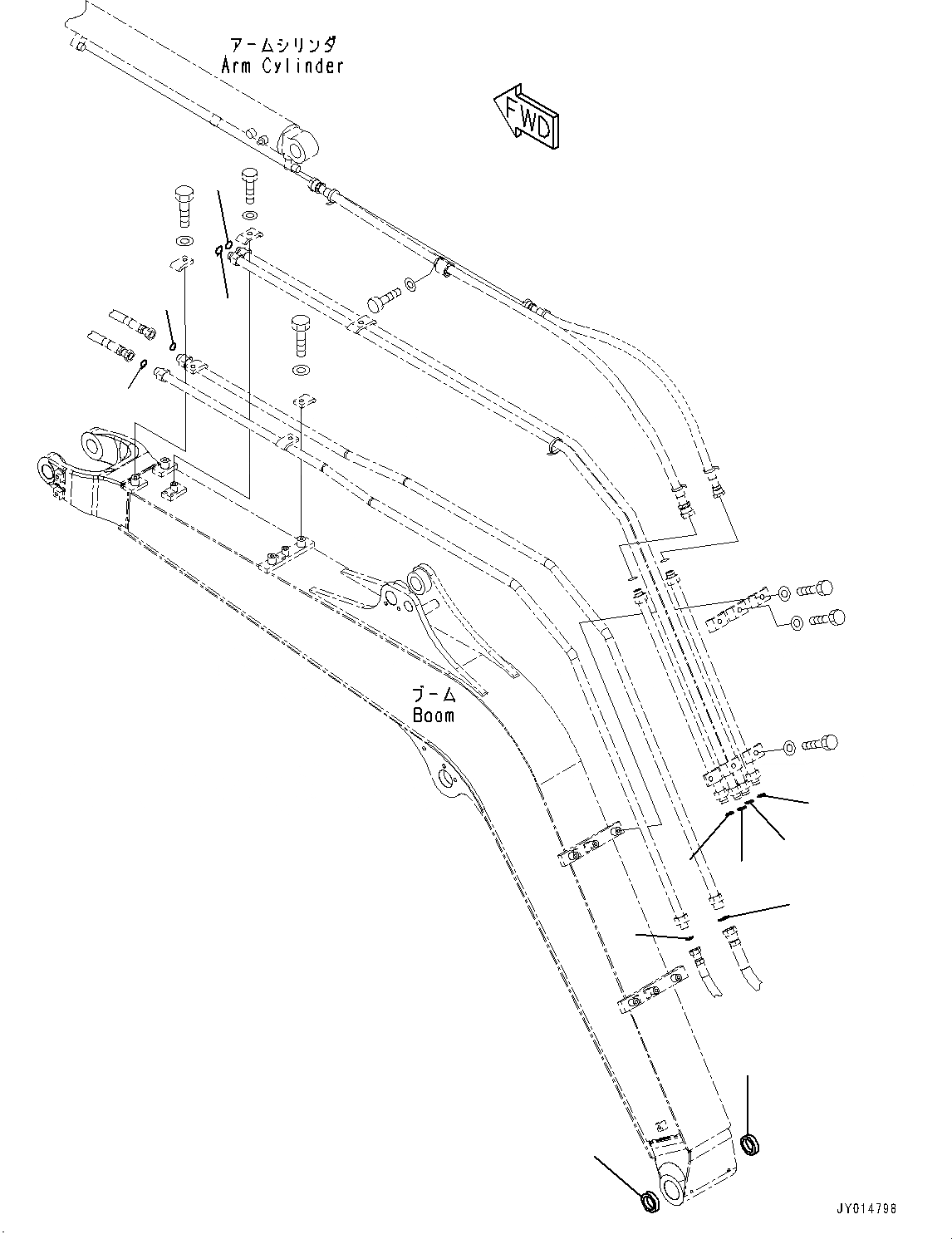 アームシリンダ
Arm Cylinder

FWD

ブーム
Boom

JY014798