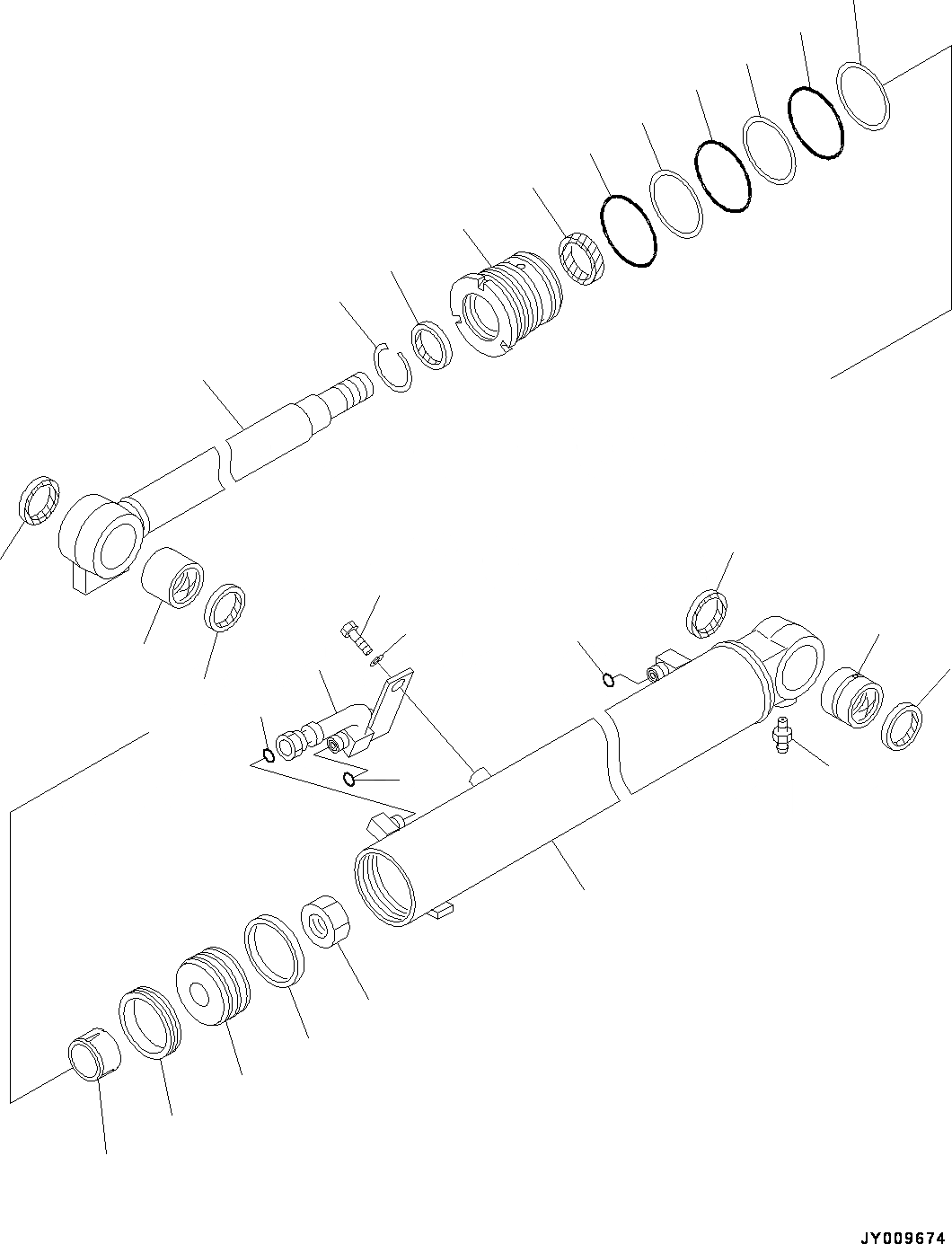 JY009674