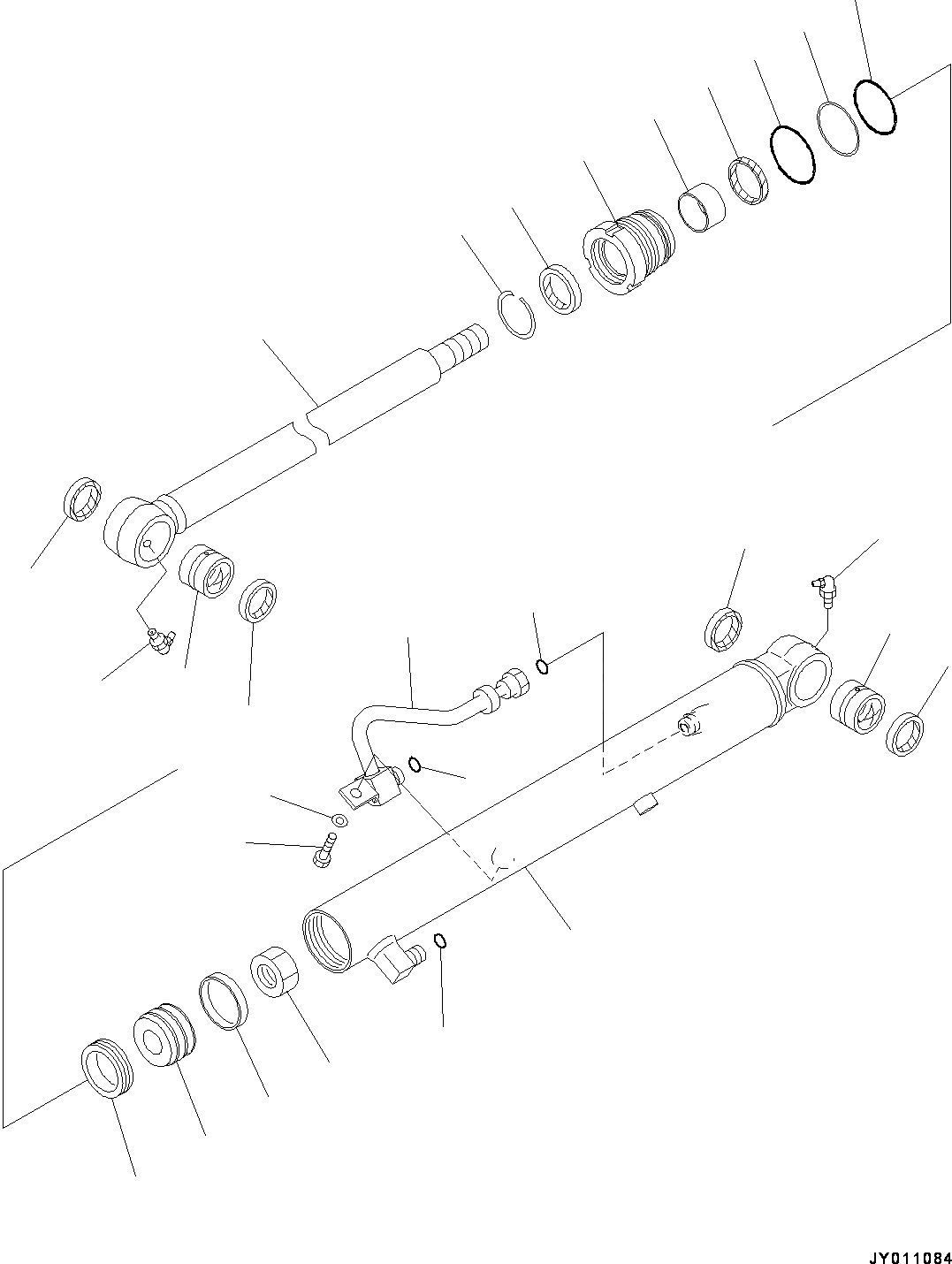 JY011084