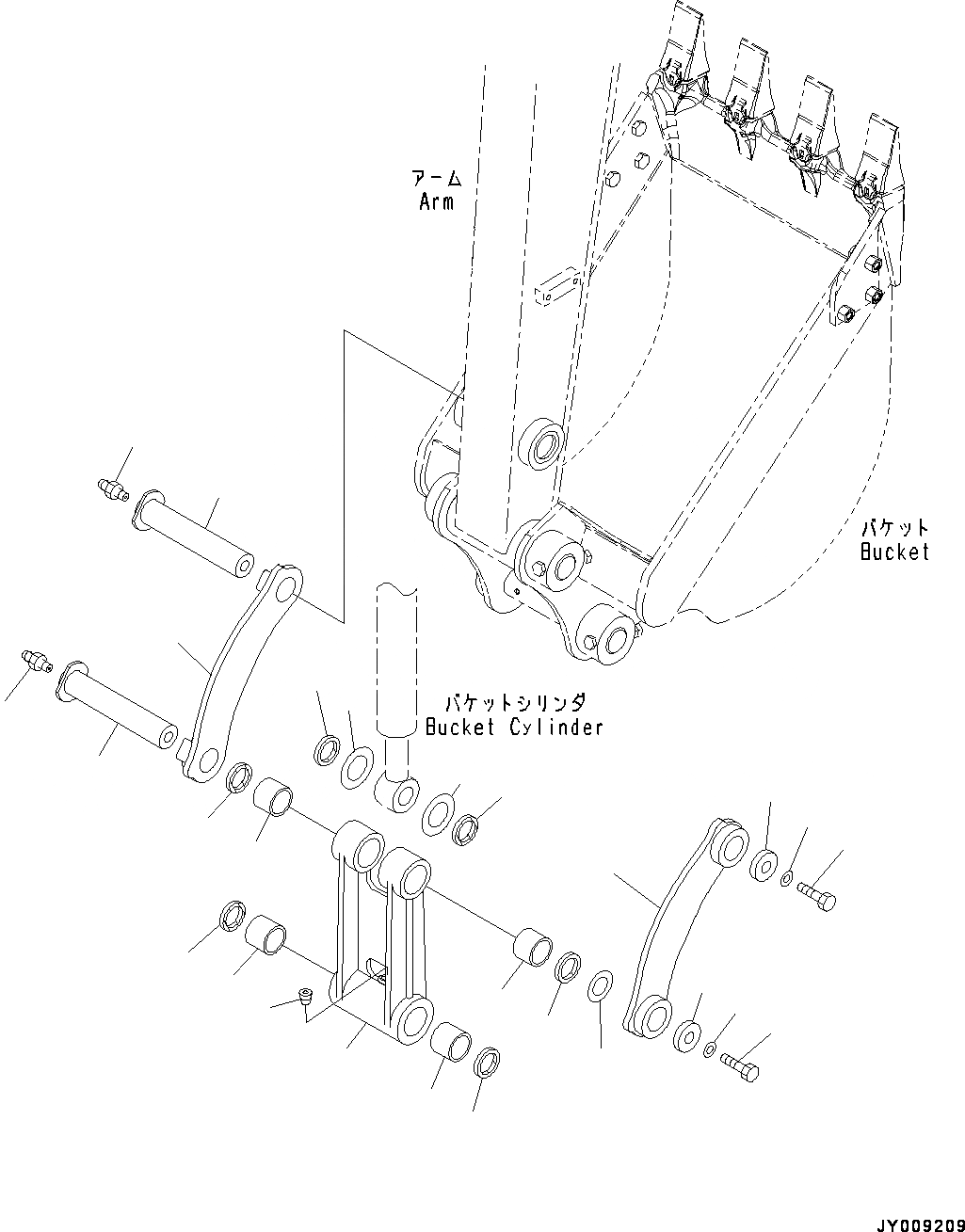 アーム
Arm

バケット
Bucket

バケットシリンダ
Bucket Cylinder

JY009209