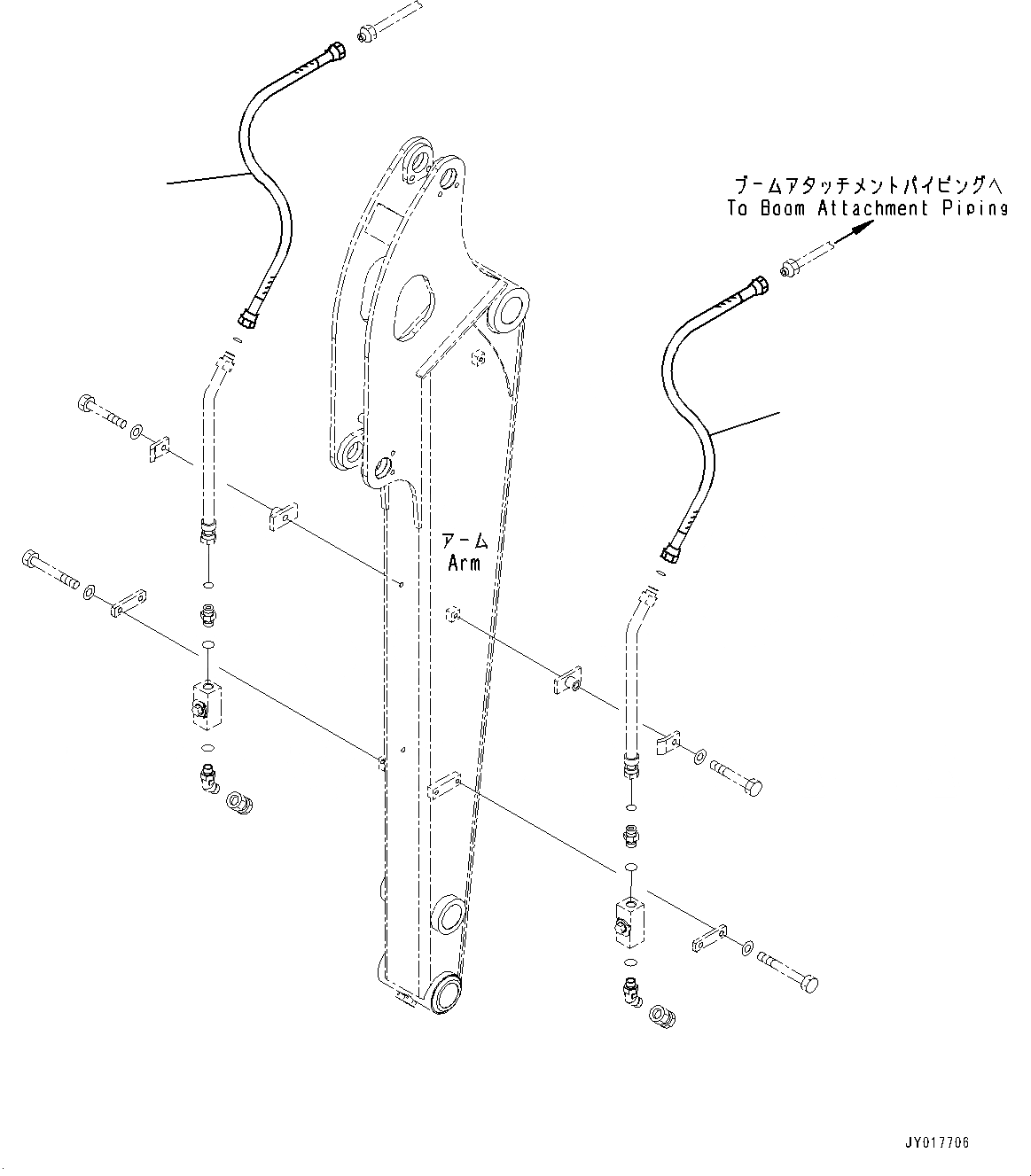 ブームアタッチメントパイピングへ
To Boom Attachment Piping

アーム
Arm

JY017706