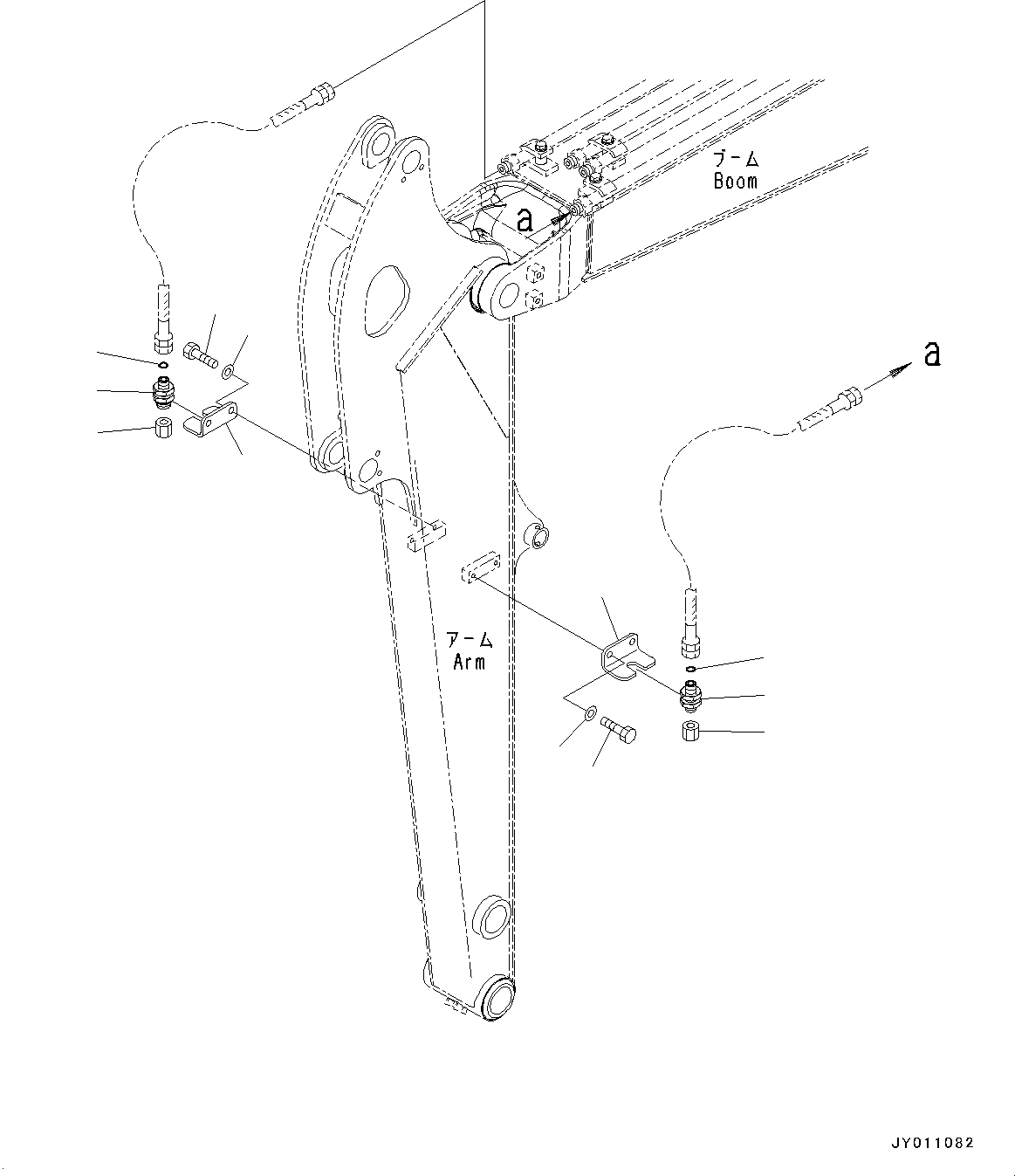 ブーム
Boom

a

a

アーム
Arm

JY011082