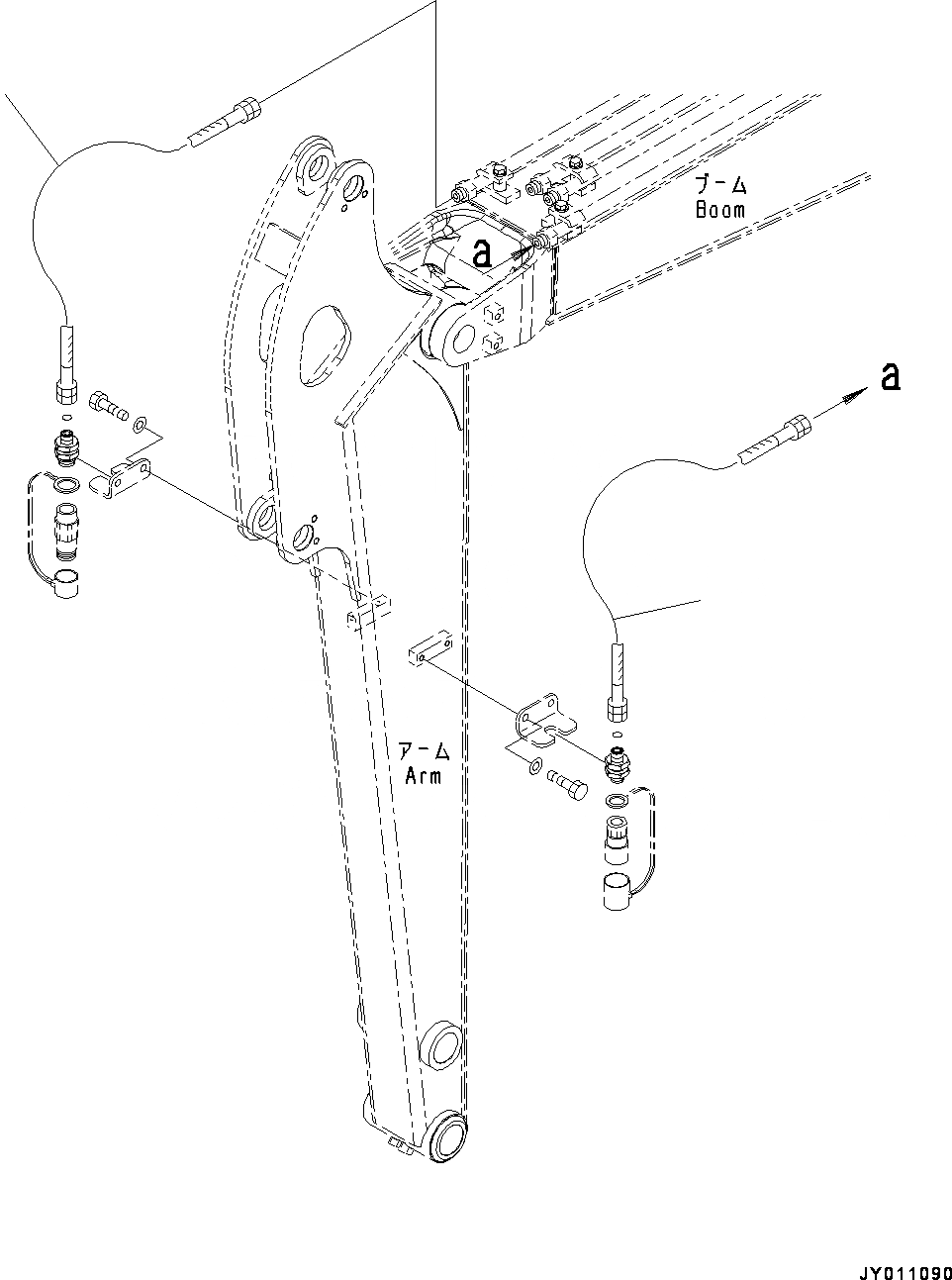 ブーム
Boom

a

a

アーム
Arm

JY011090