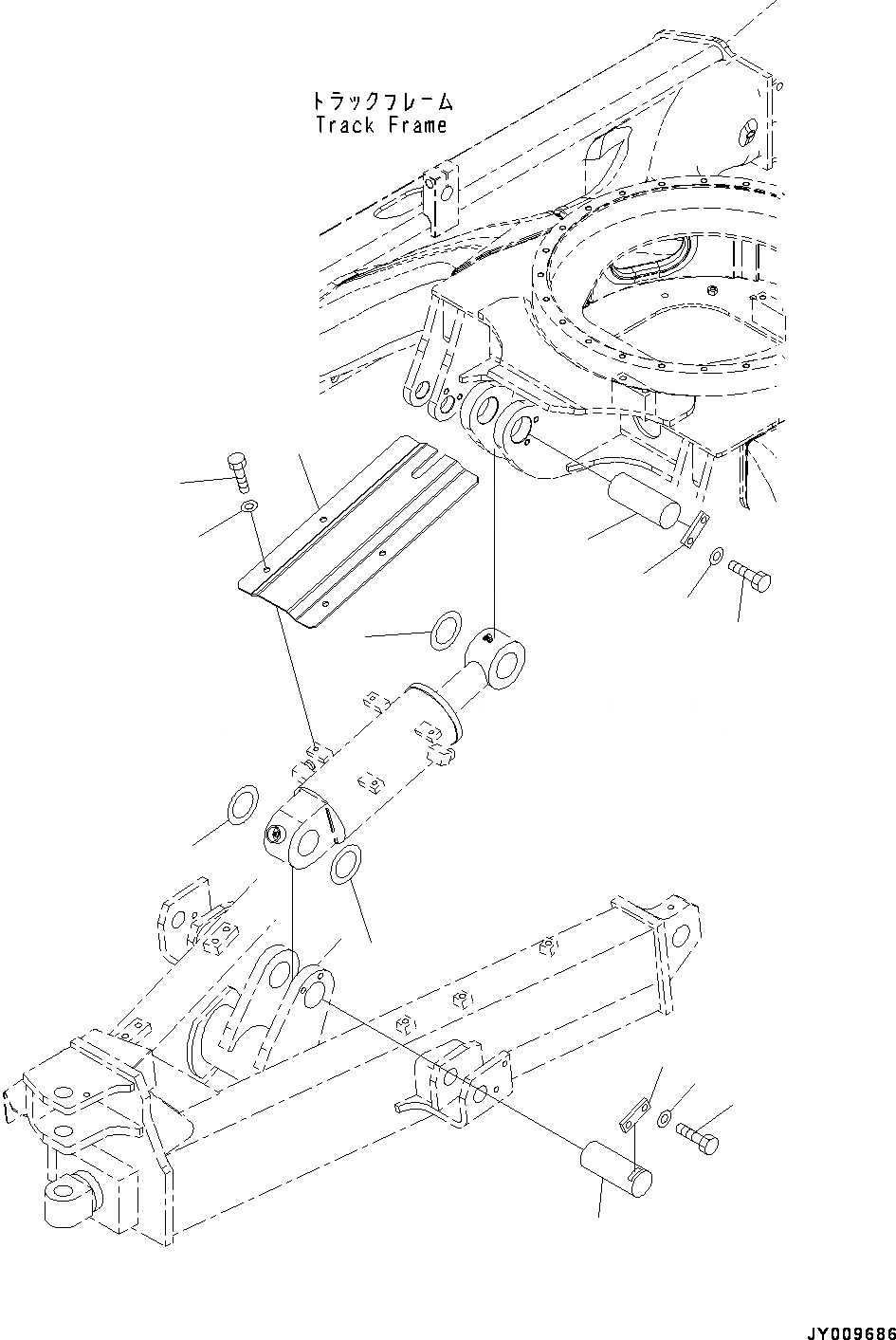 トラックフレーム
Track Frame

JY009686