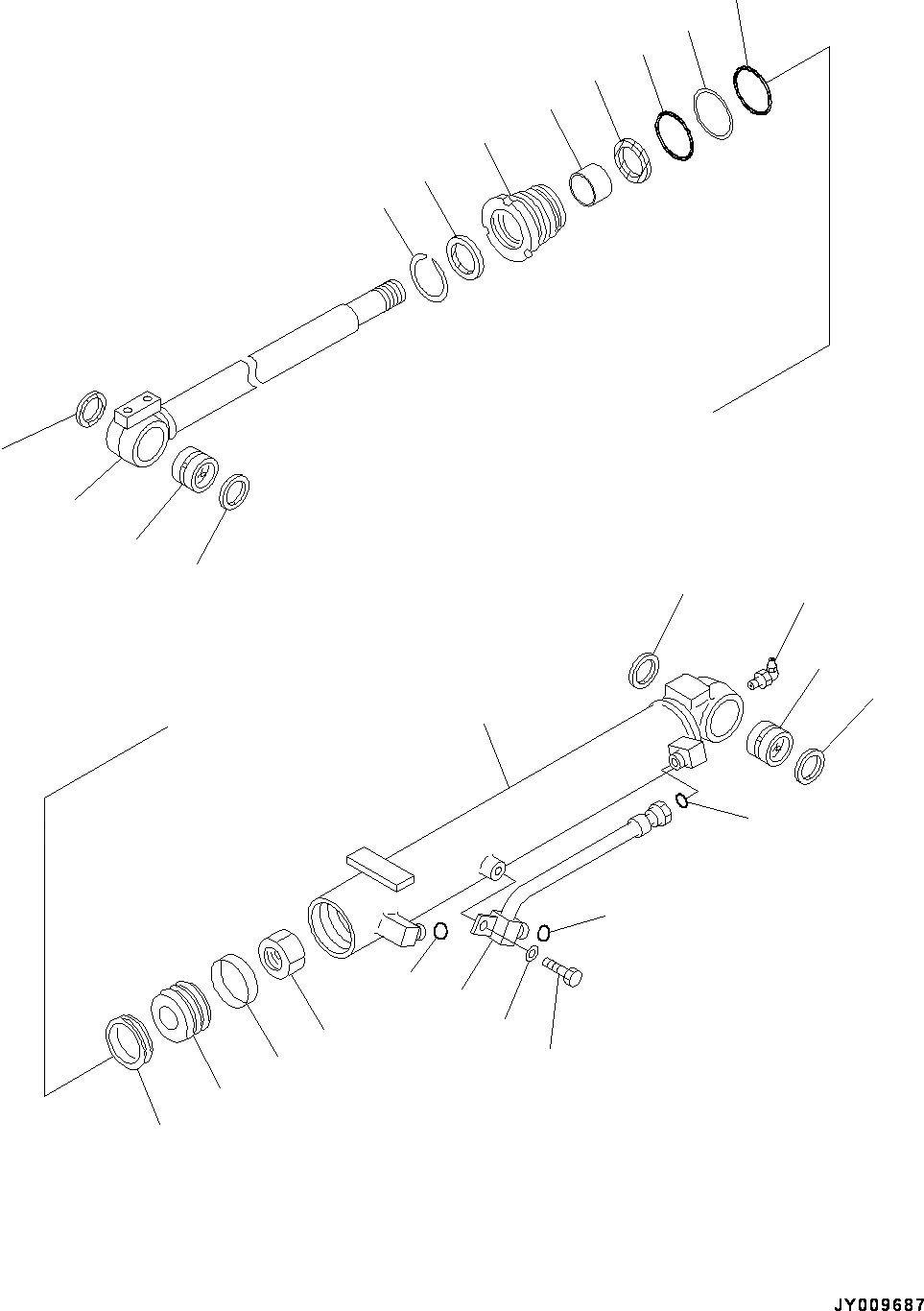 JY009687