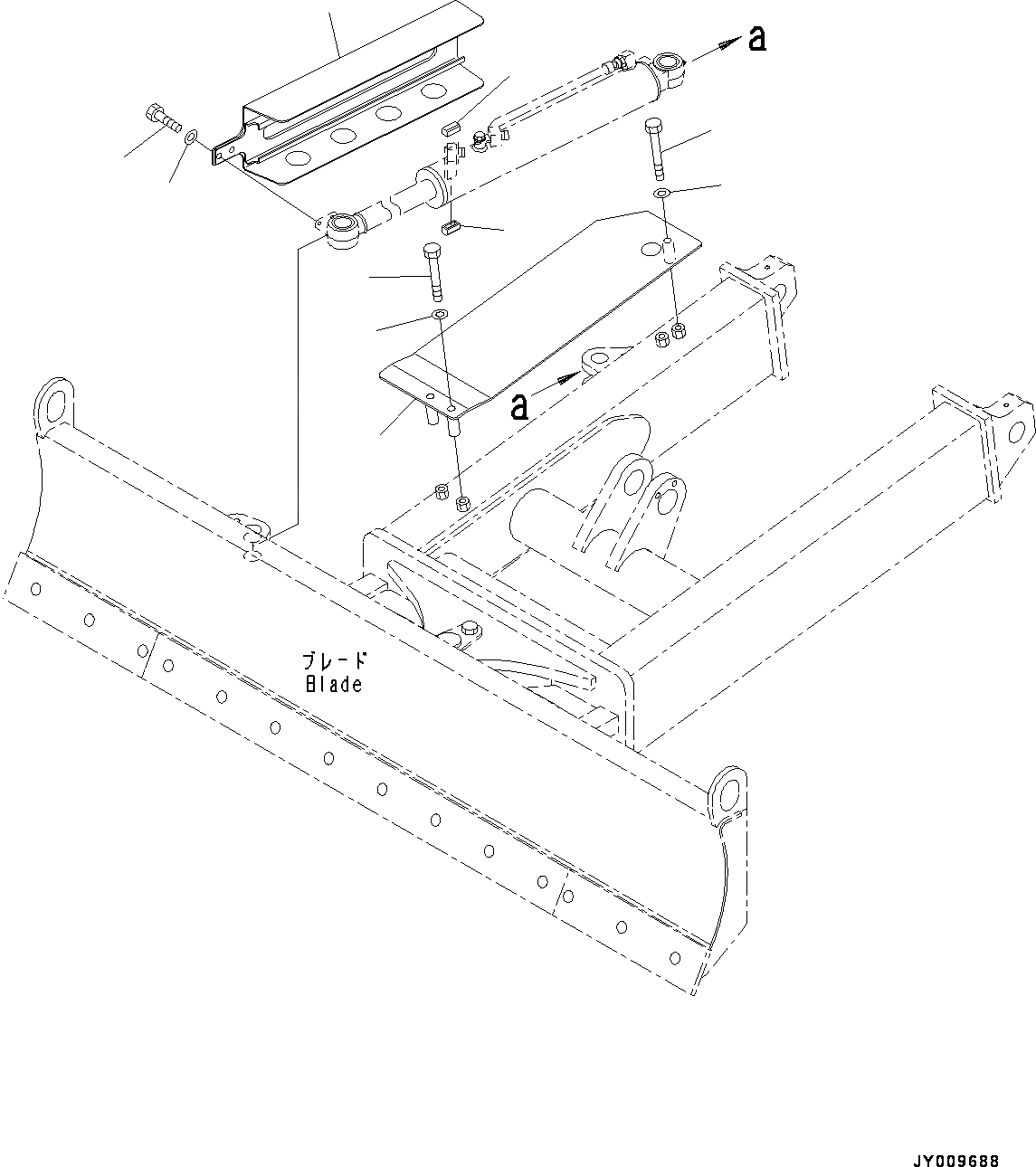 a

a

ブレード
Blade

JY009688