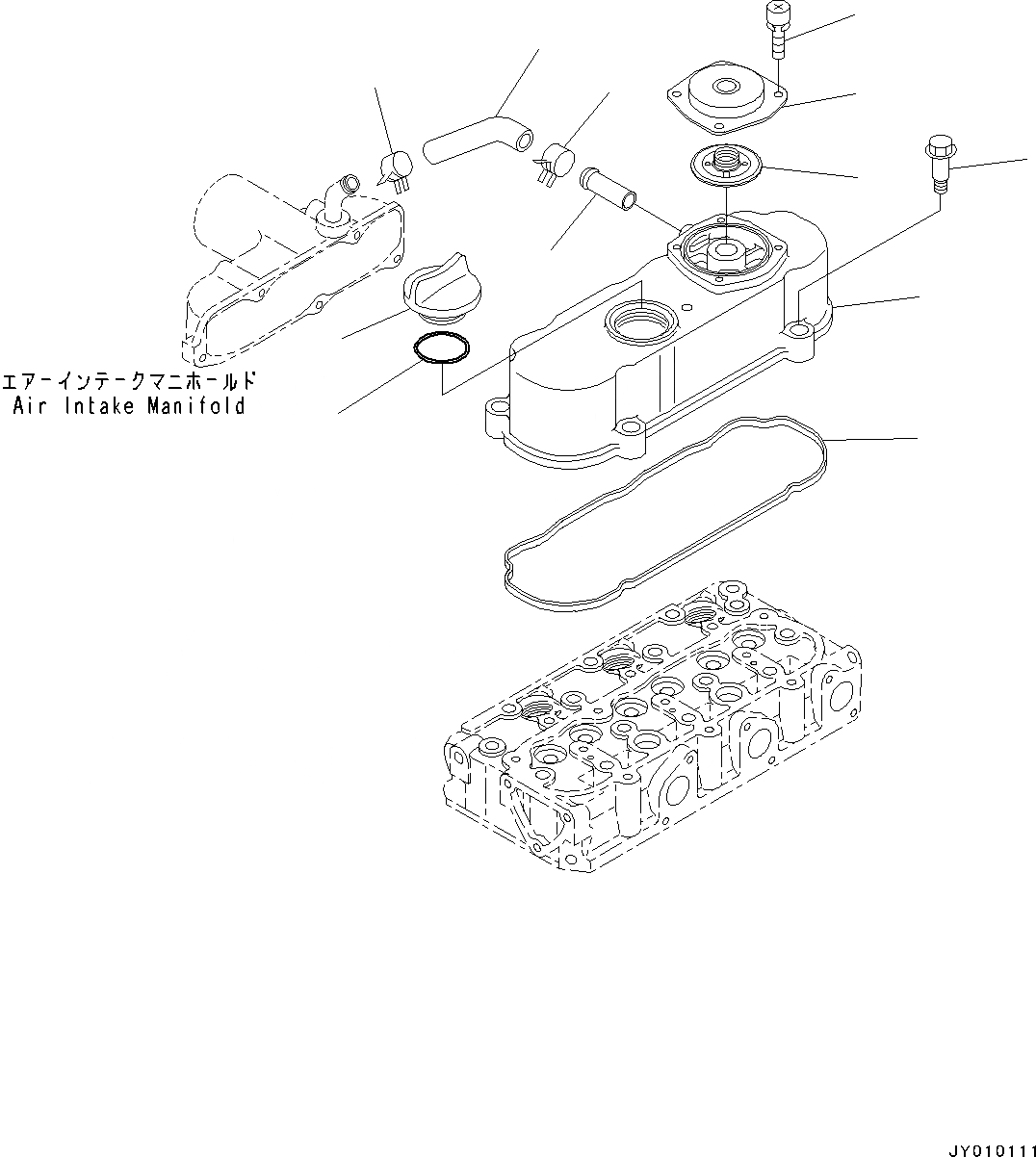 エアーインテークマニホールド
Air Intake Manifold

JY010111