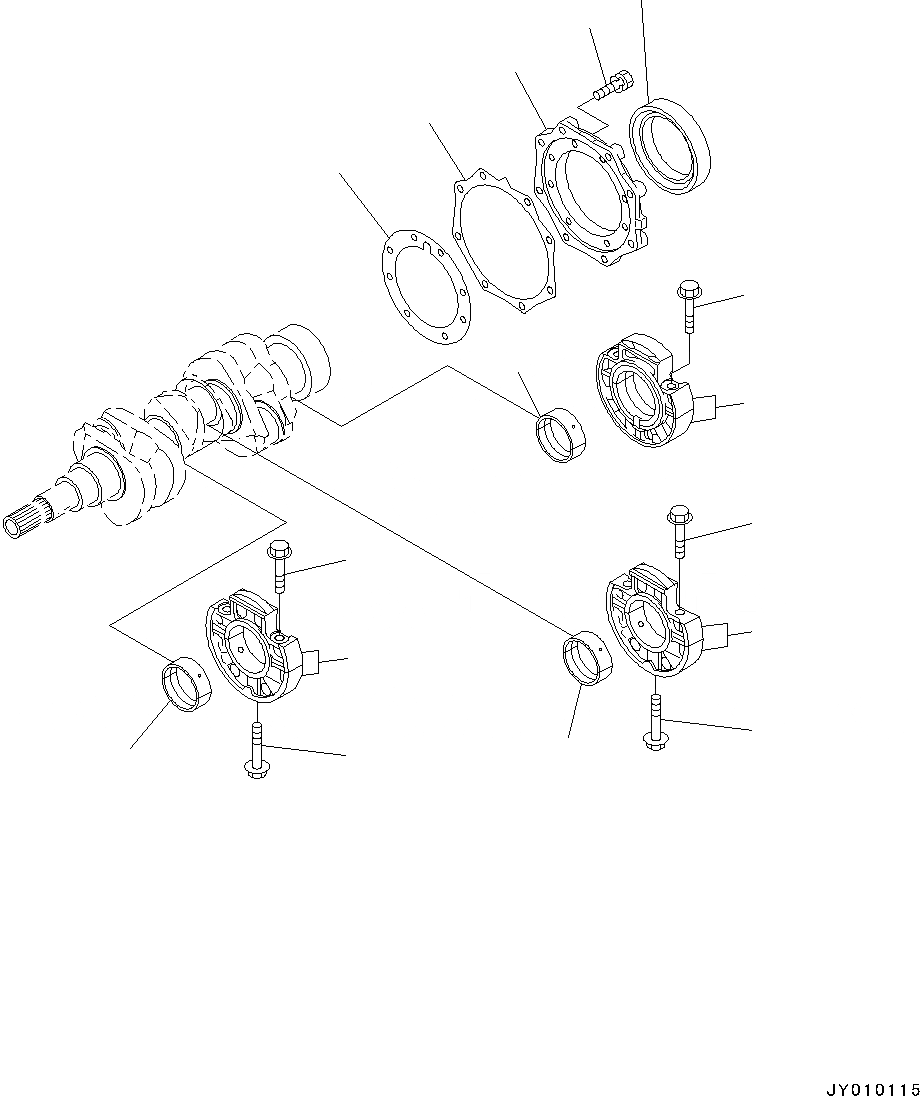 JY010115