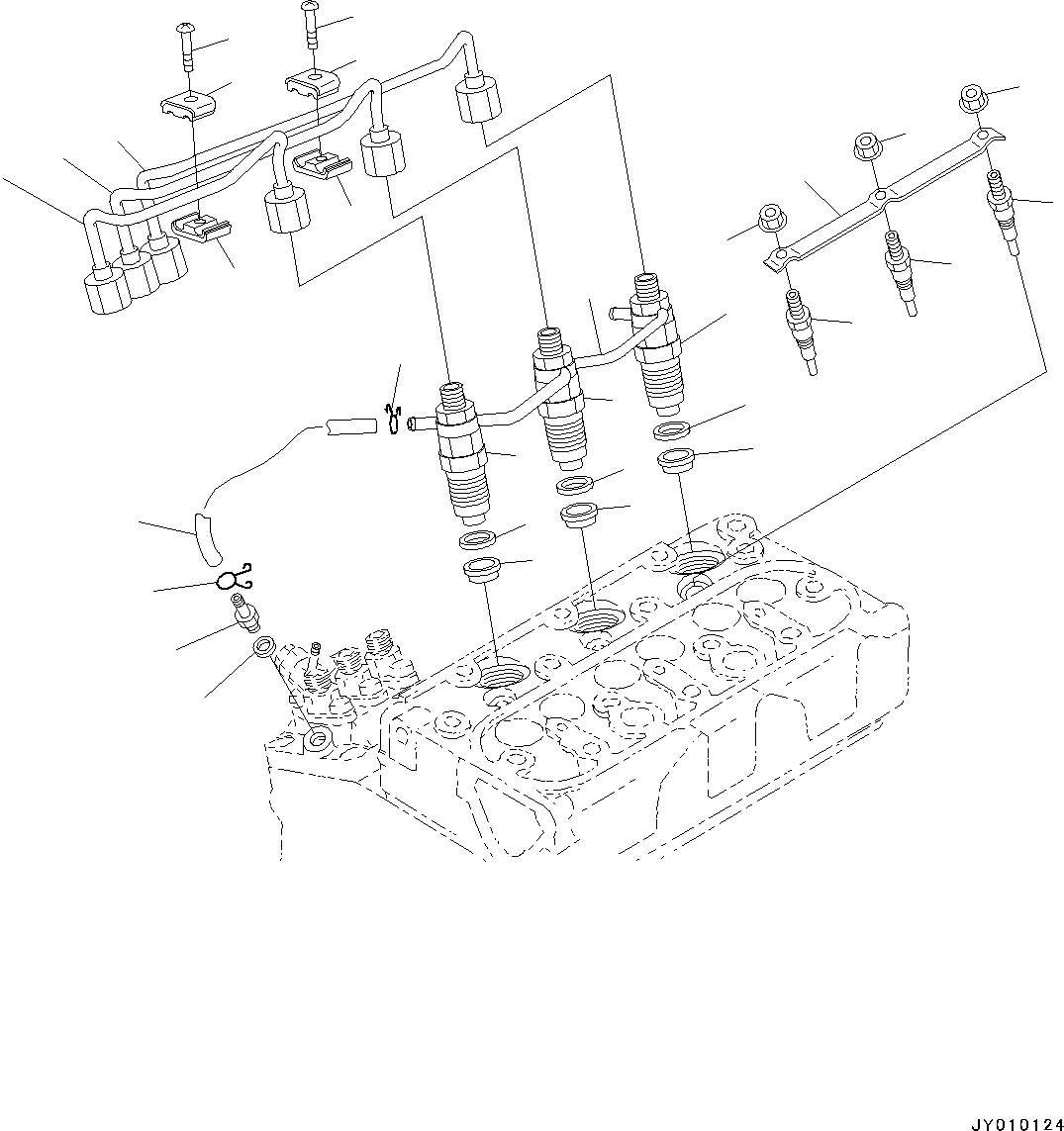 JY010124