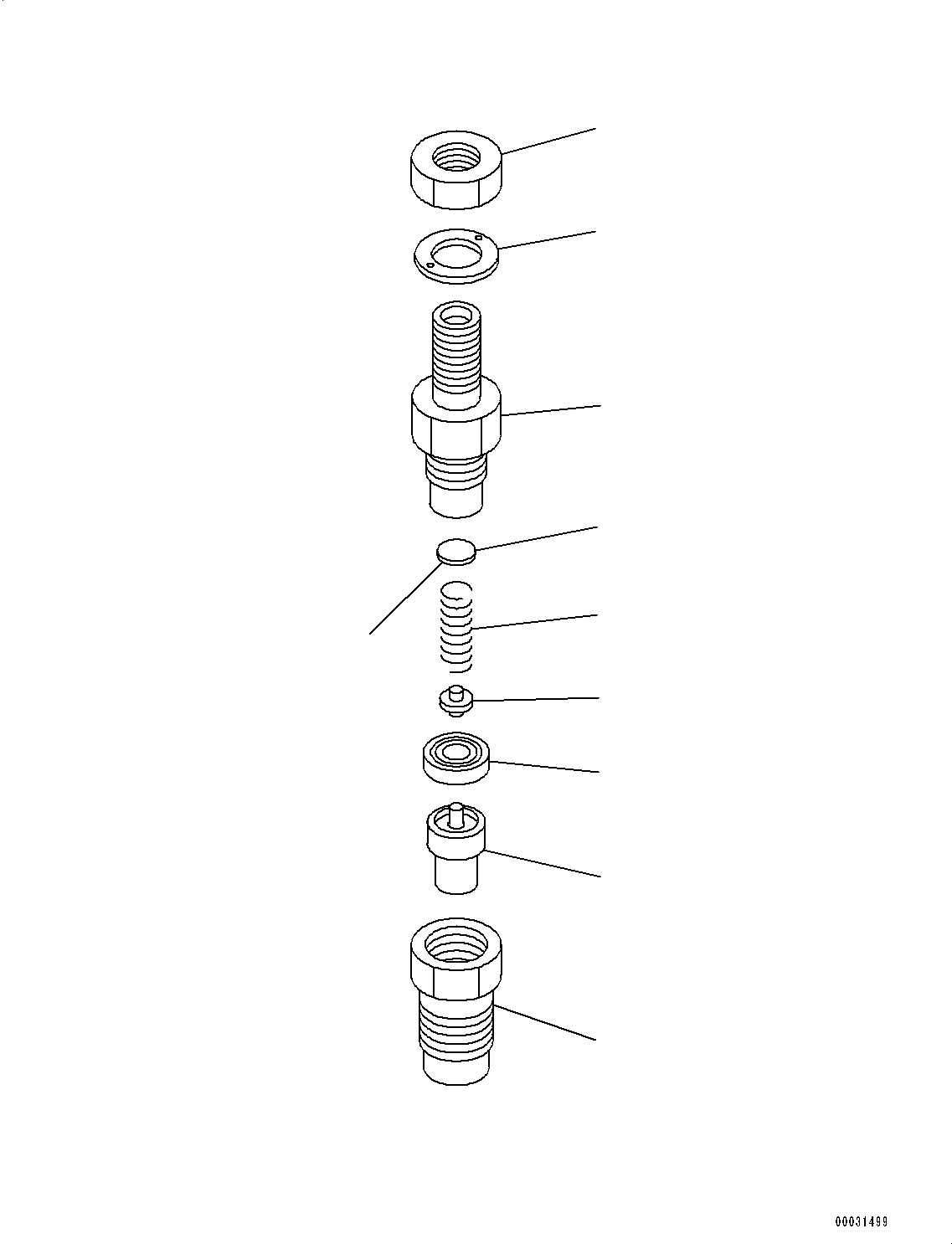 00031499