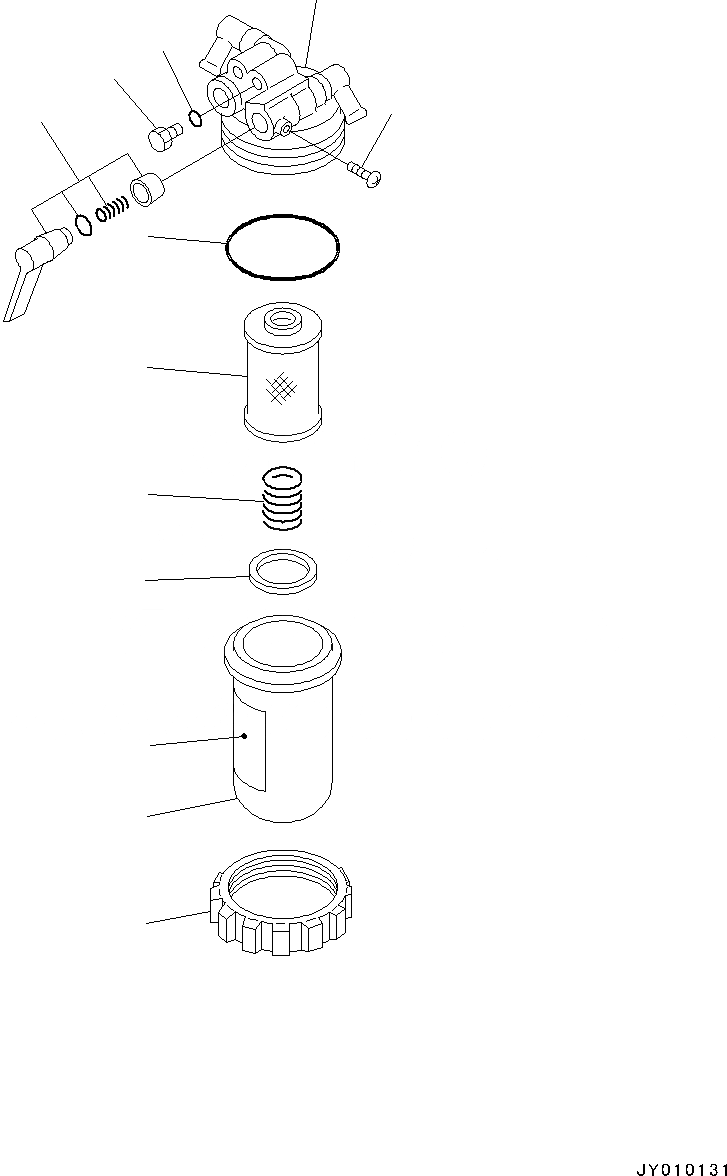 JY010131