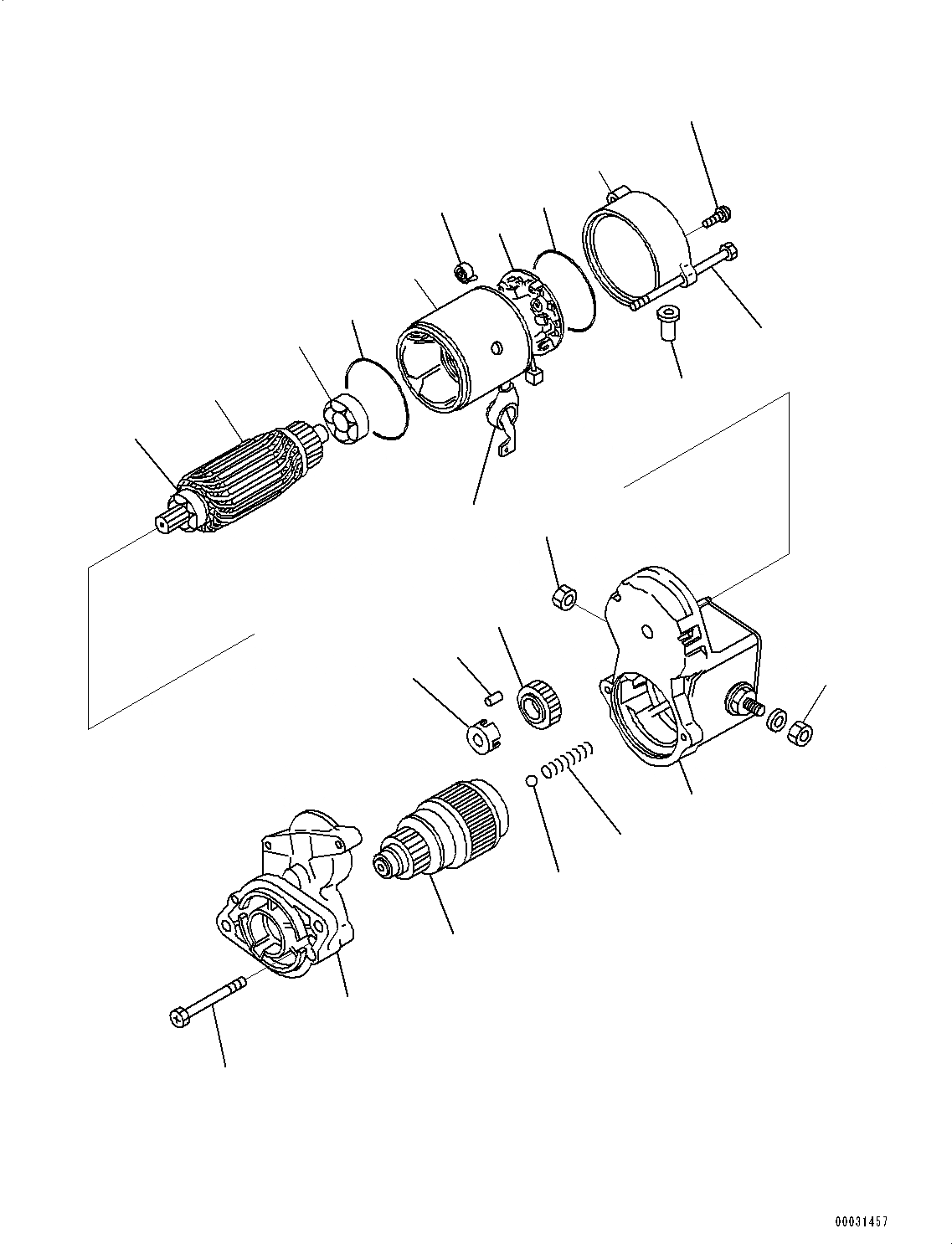 00031457