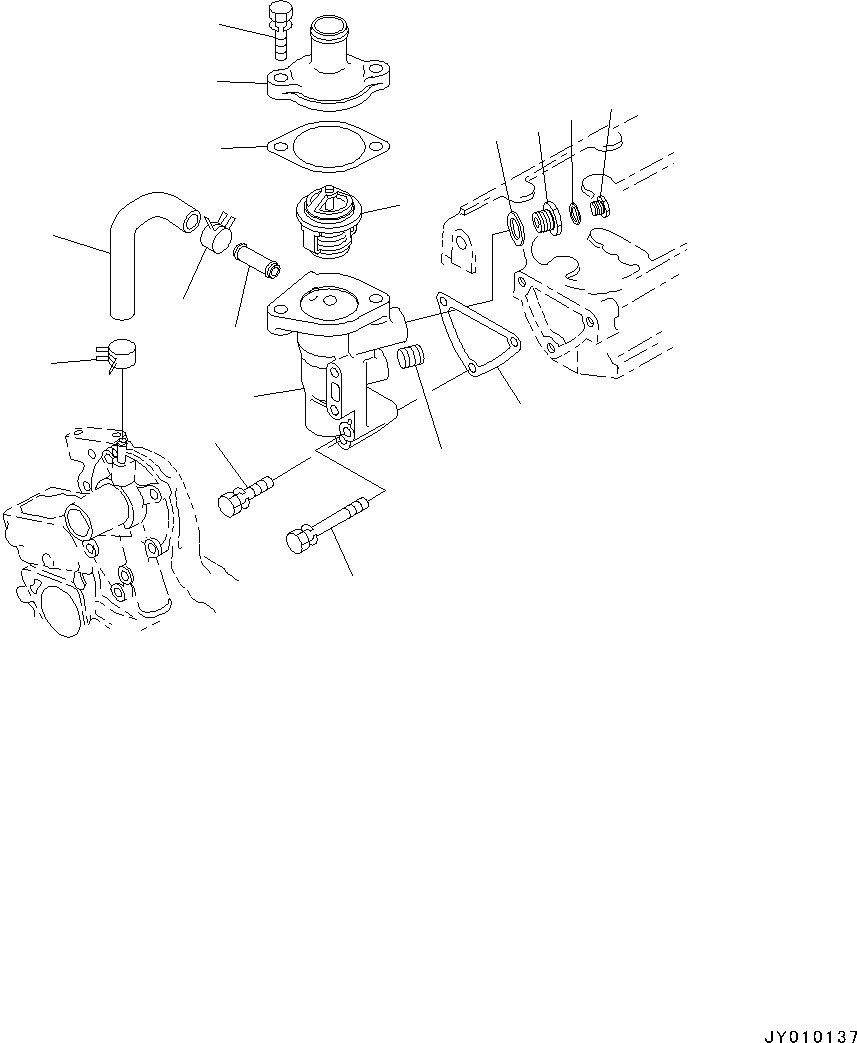 JY010137