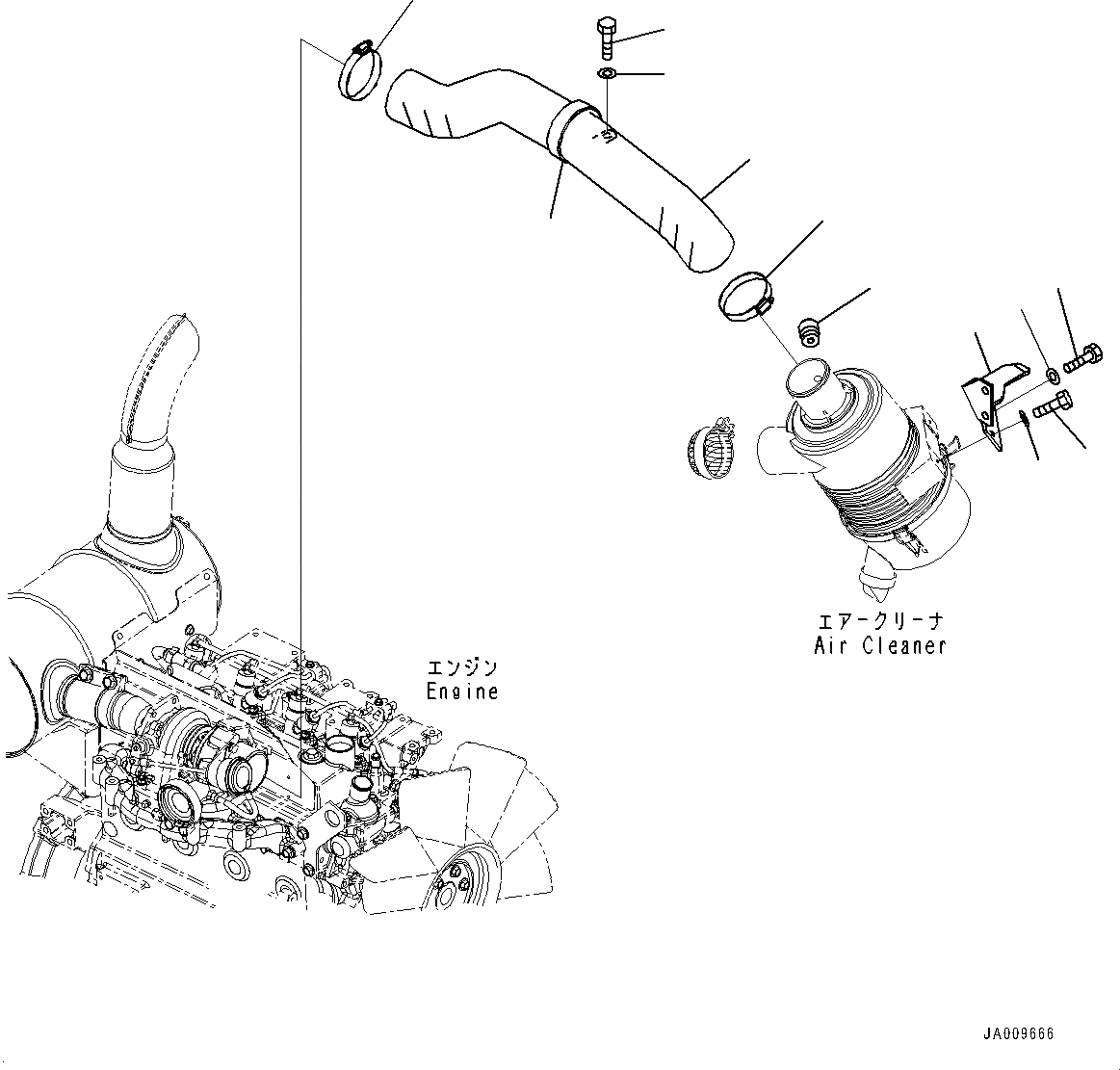 エアークリーナ
Air Cleaner

エンジン
Engine

JA009666