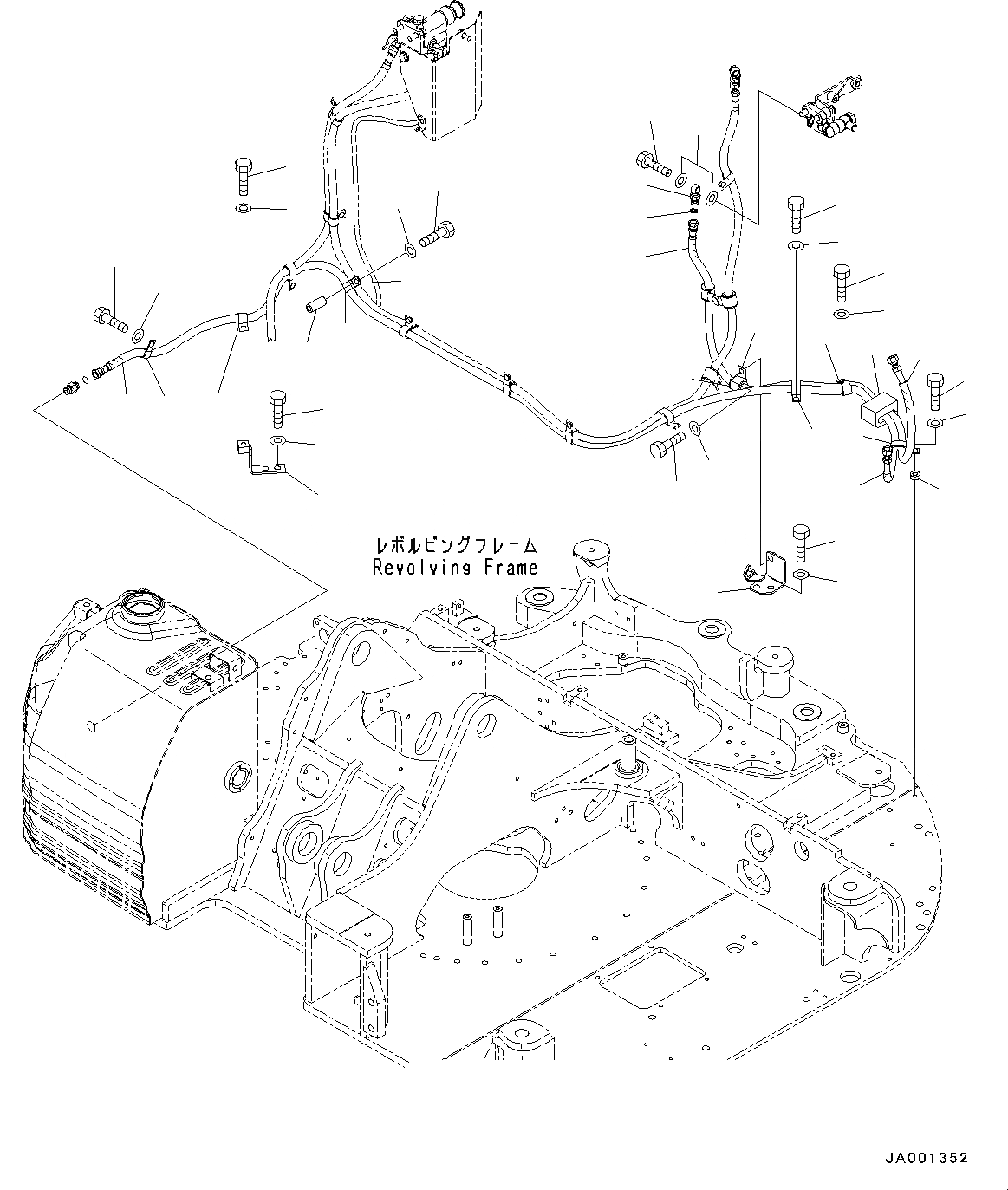 レボルビングフレーム
Revolving Frame

JA001352