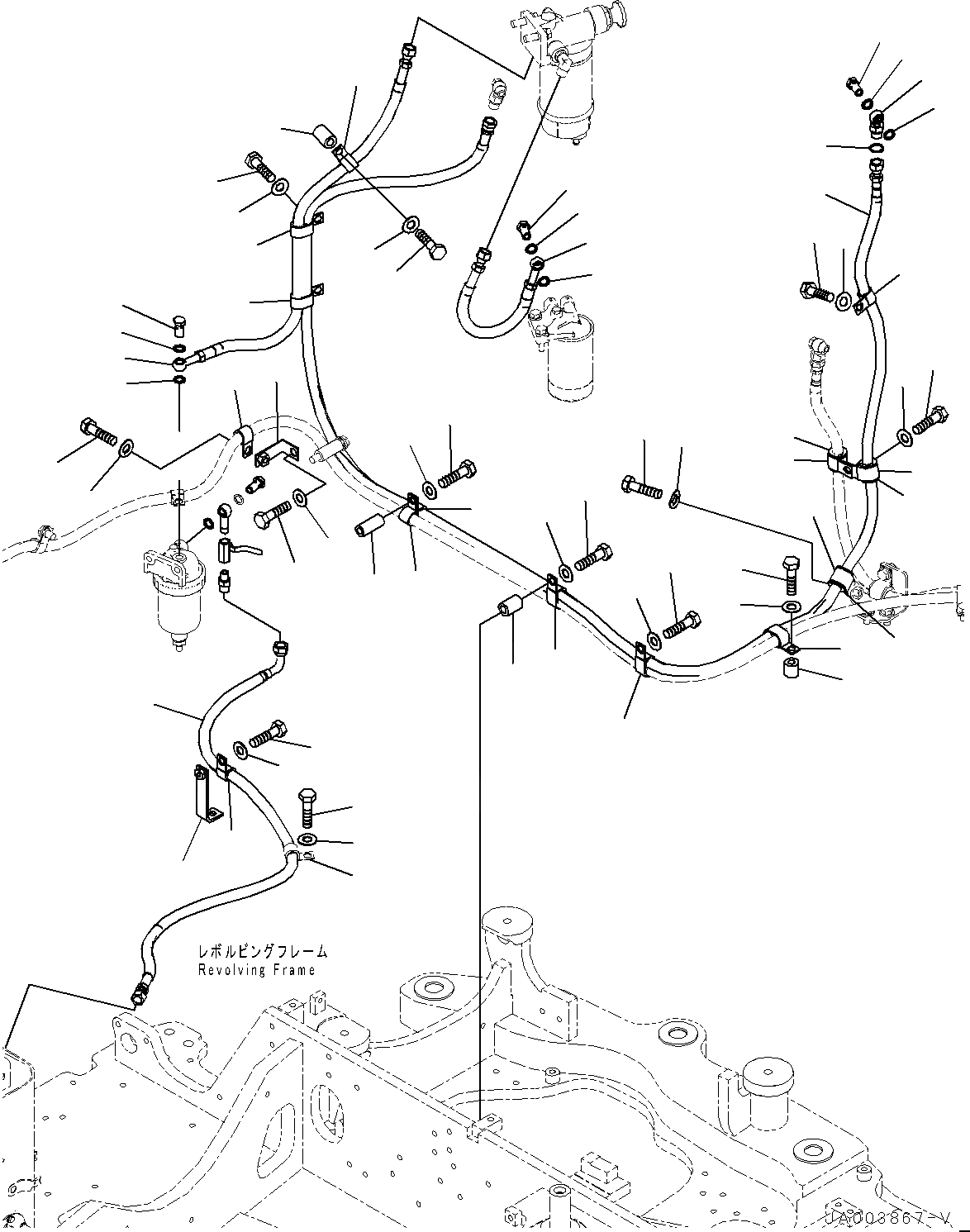 レボルビングフレーム
Revolving Frame

JA003867-V