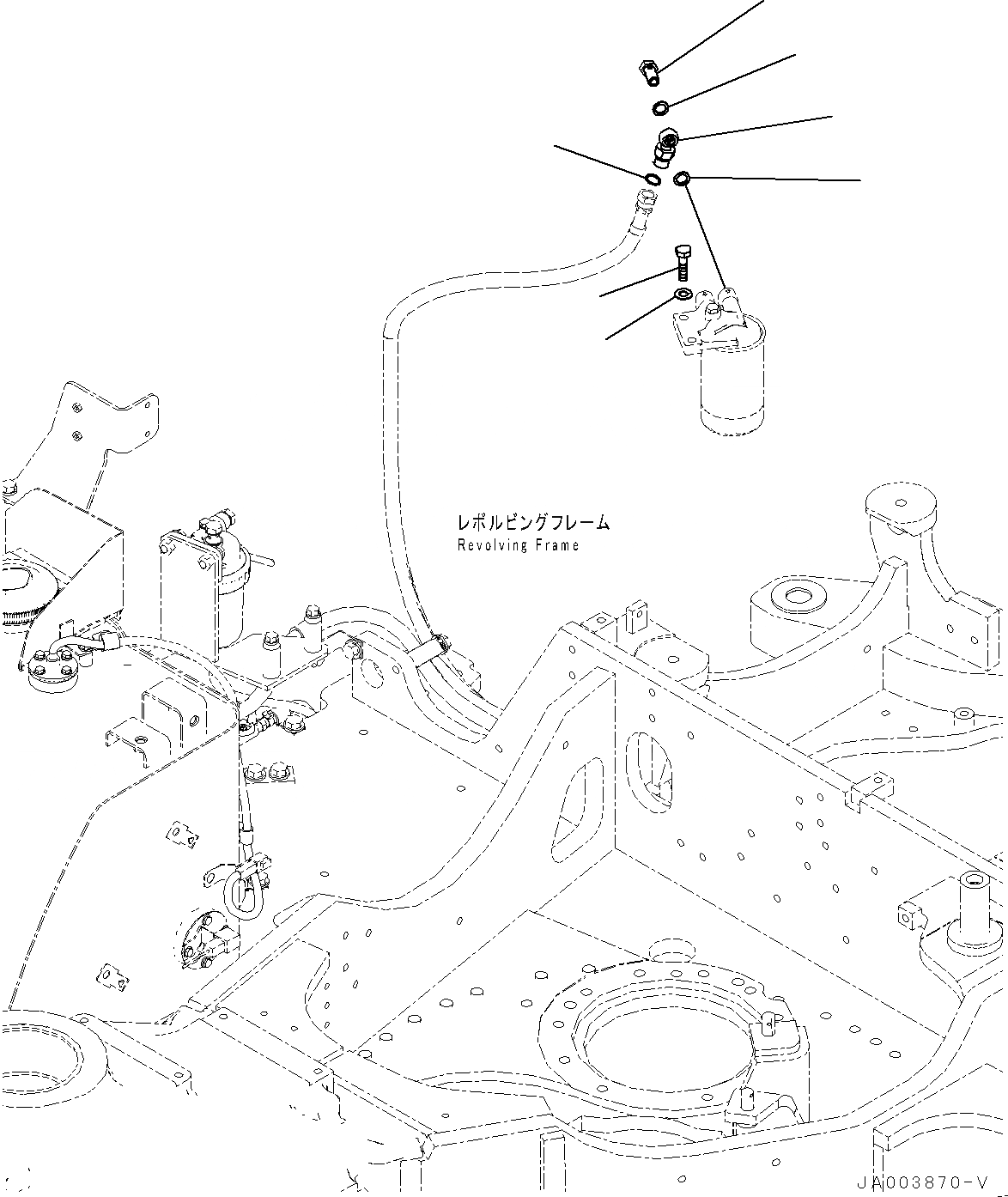 レボルビングフレーム
Revolving Frame

JA003870-V