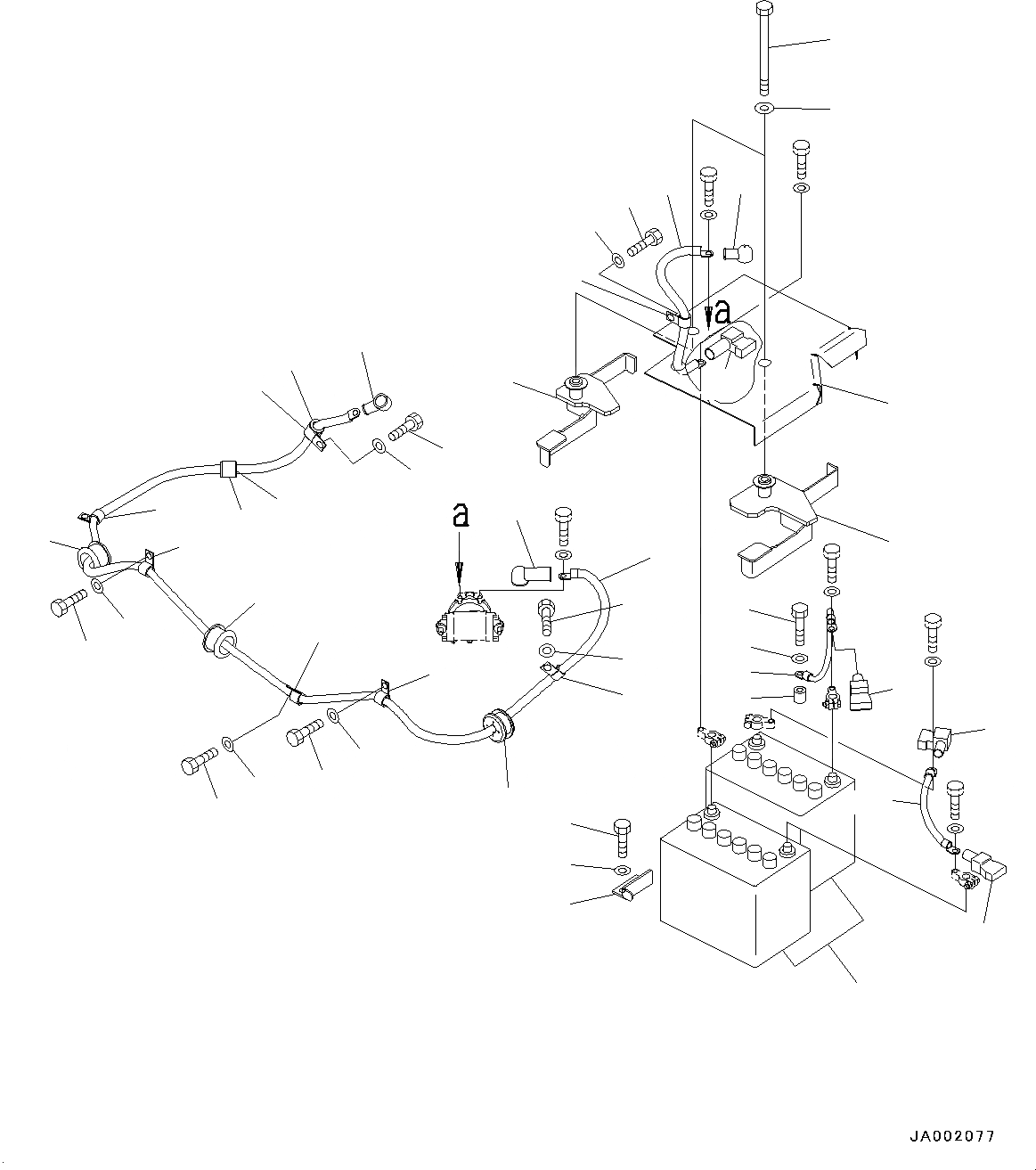 a

a

JA002077