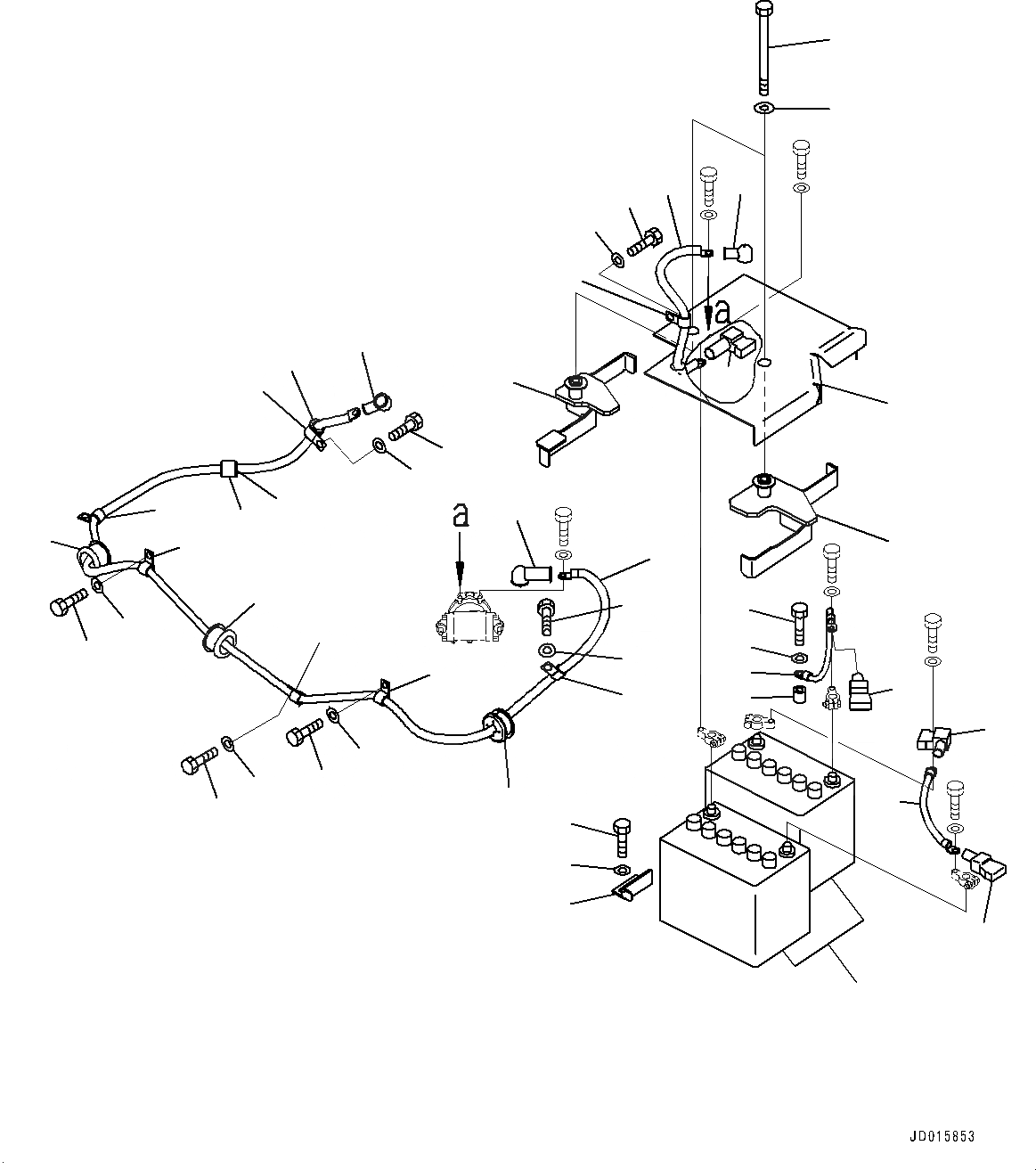 a

a

JD015853