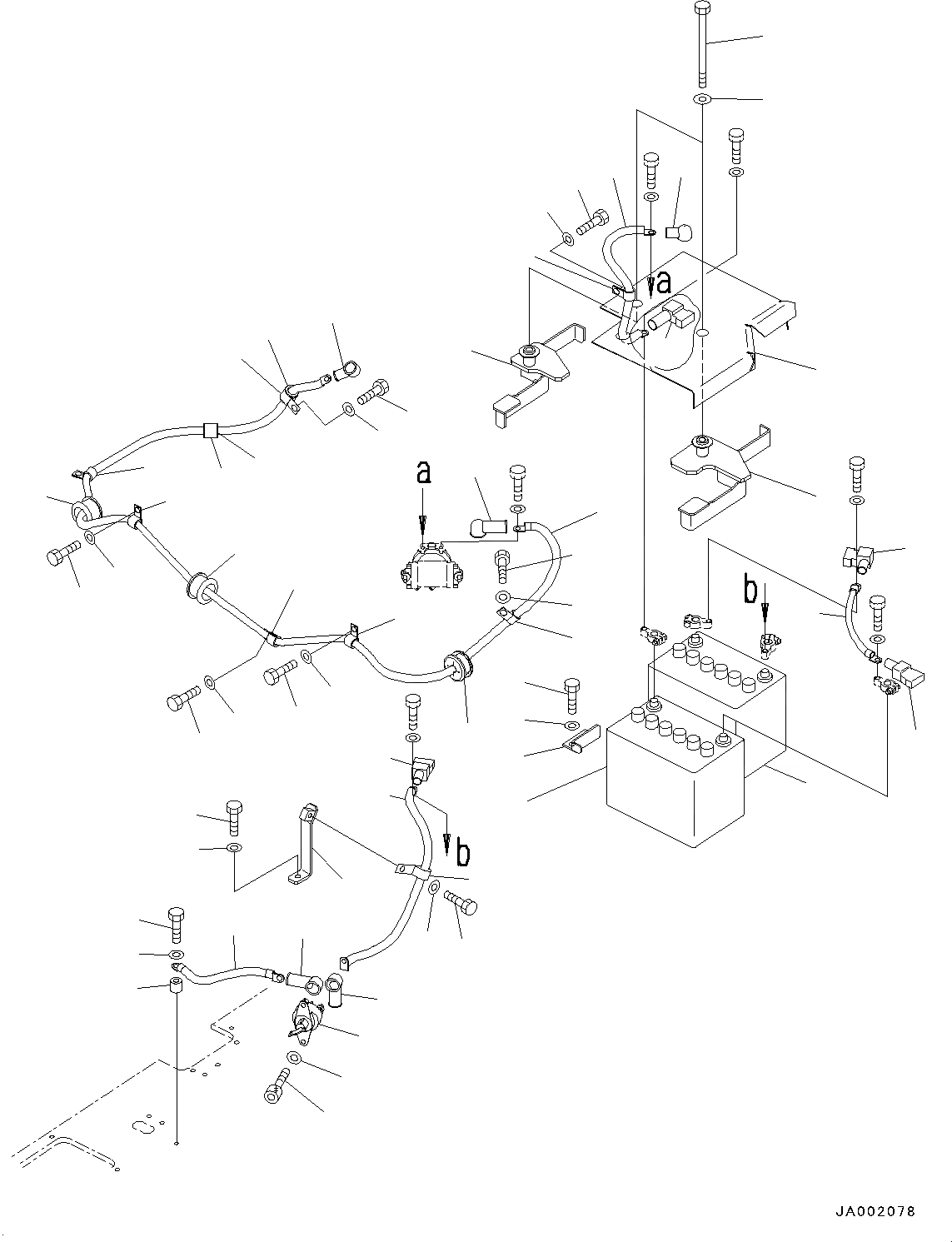 a
a
b
b
JA002078