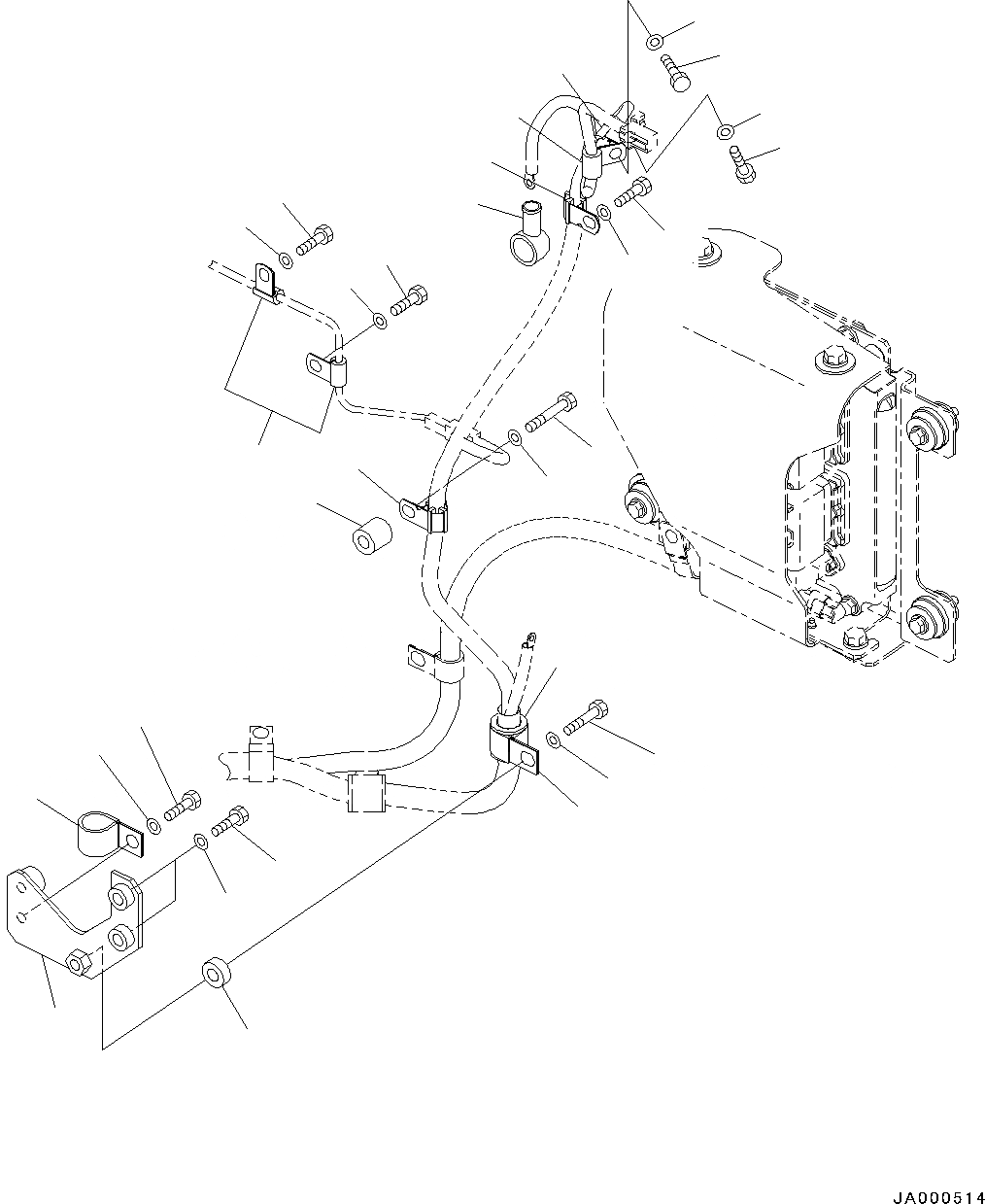 JA000514