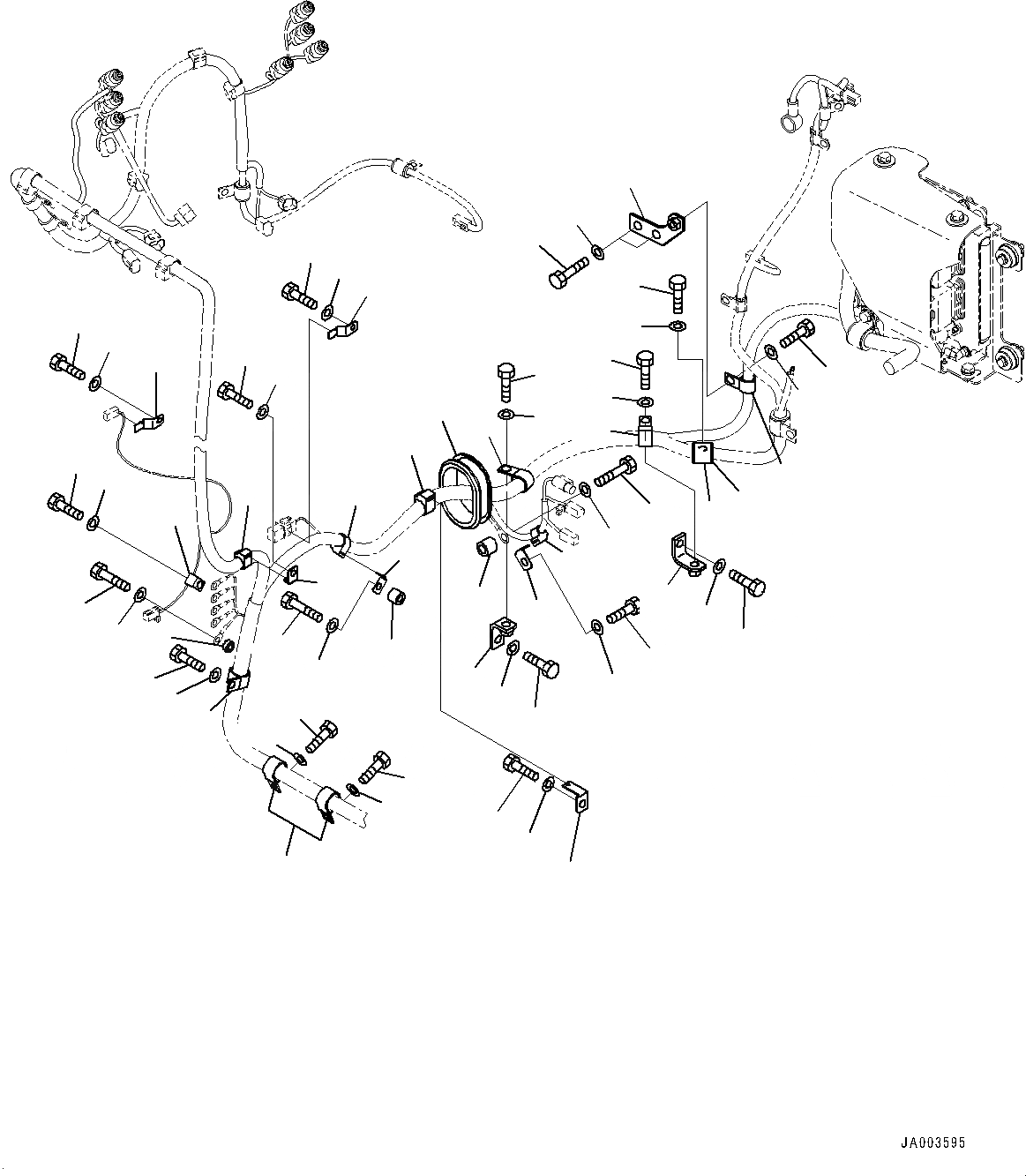 JA003595