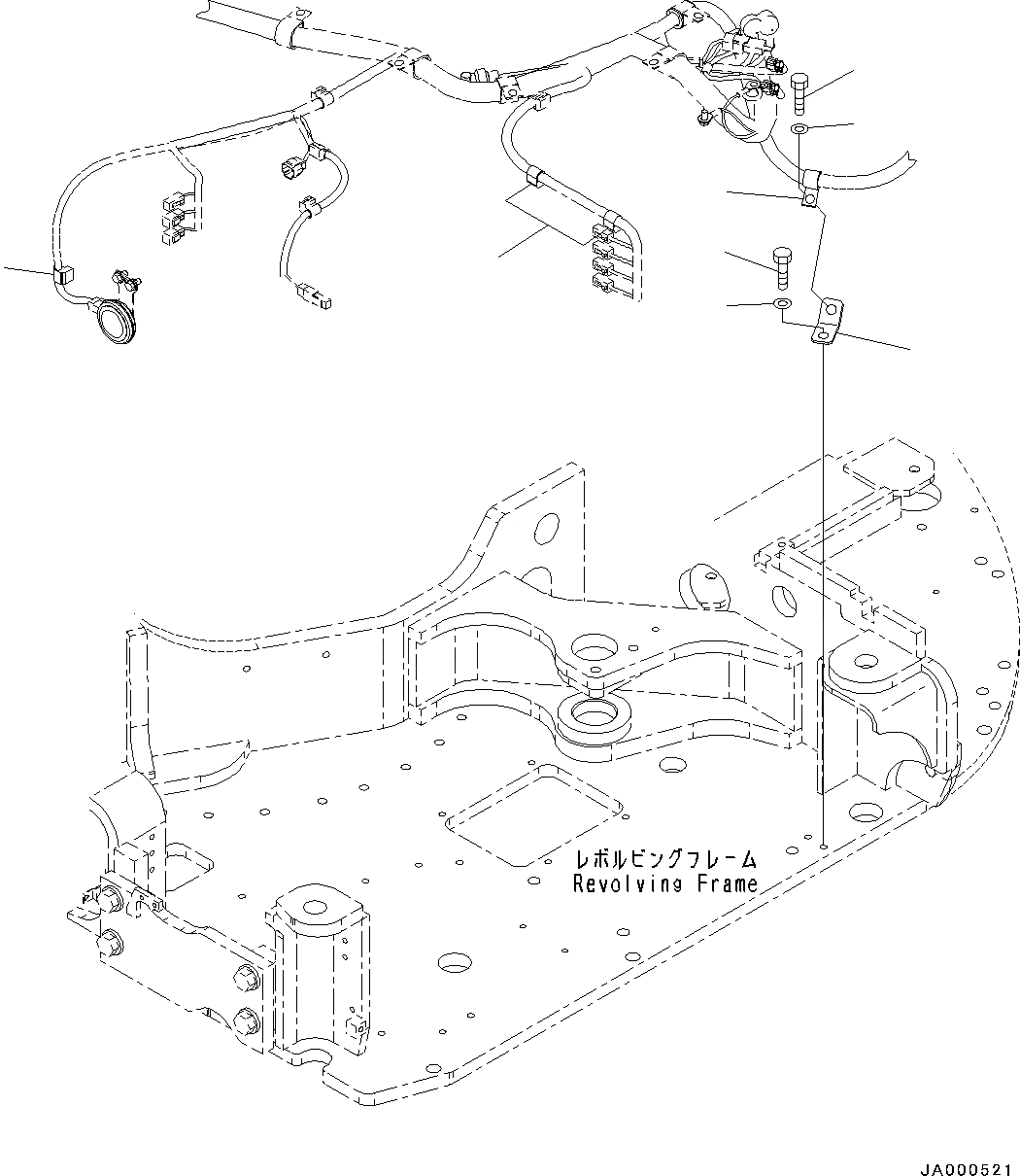 レボルビングフレーム
Revolving Frame

JA000521