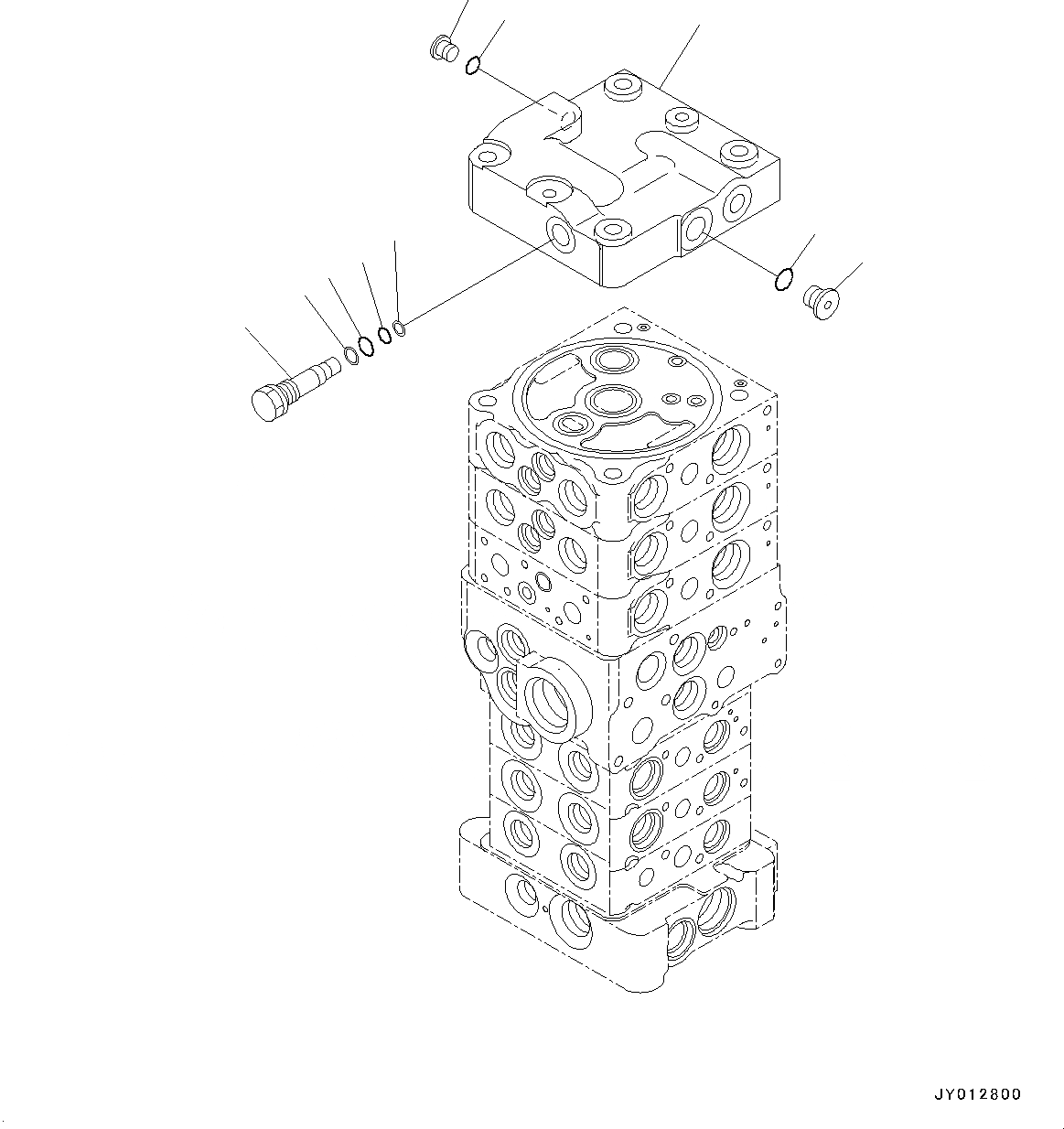 JY012800