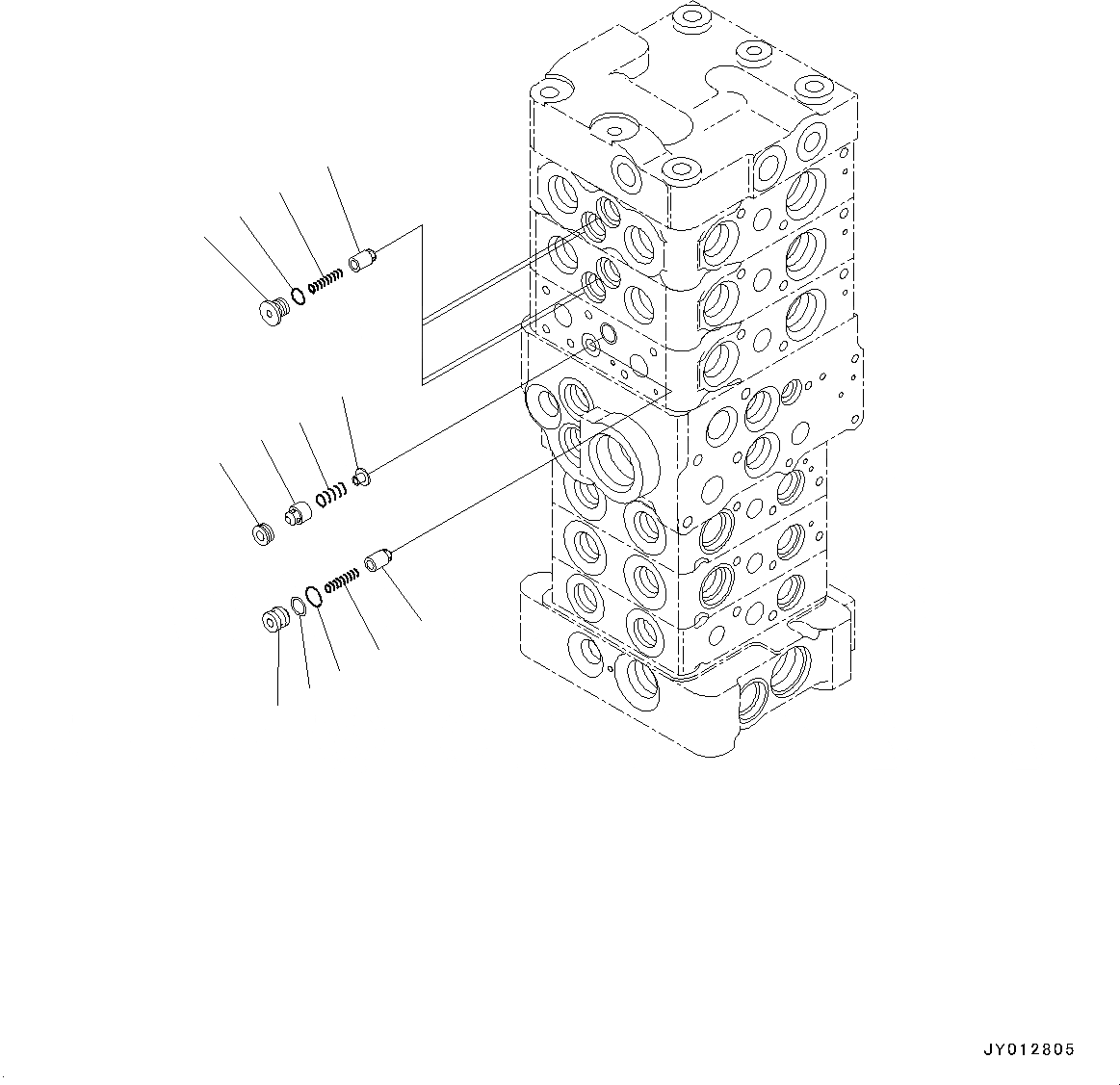 JY012805