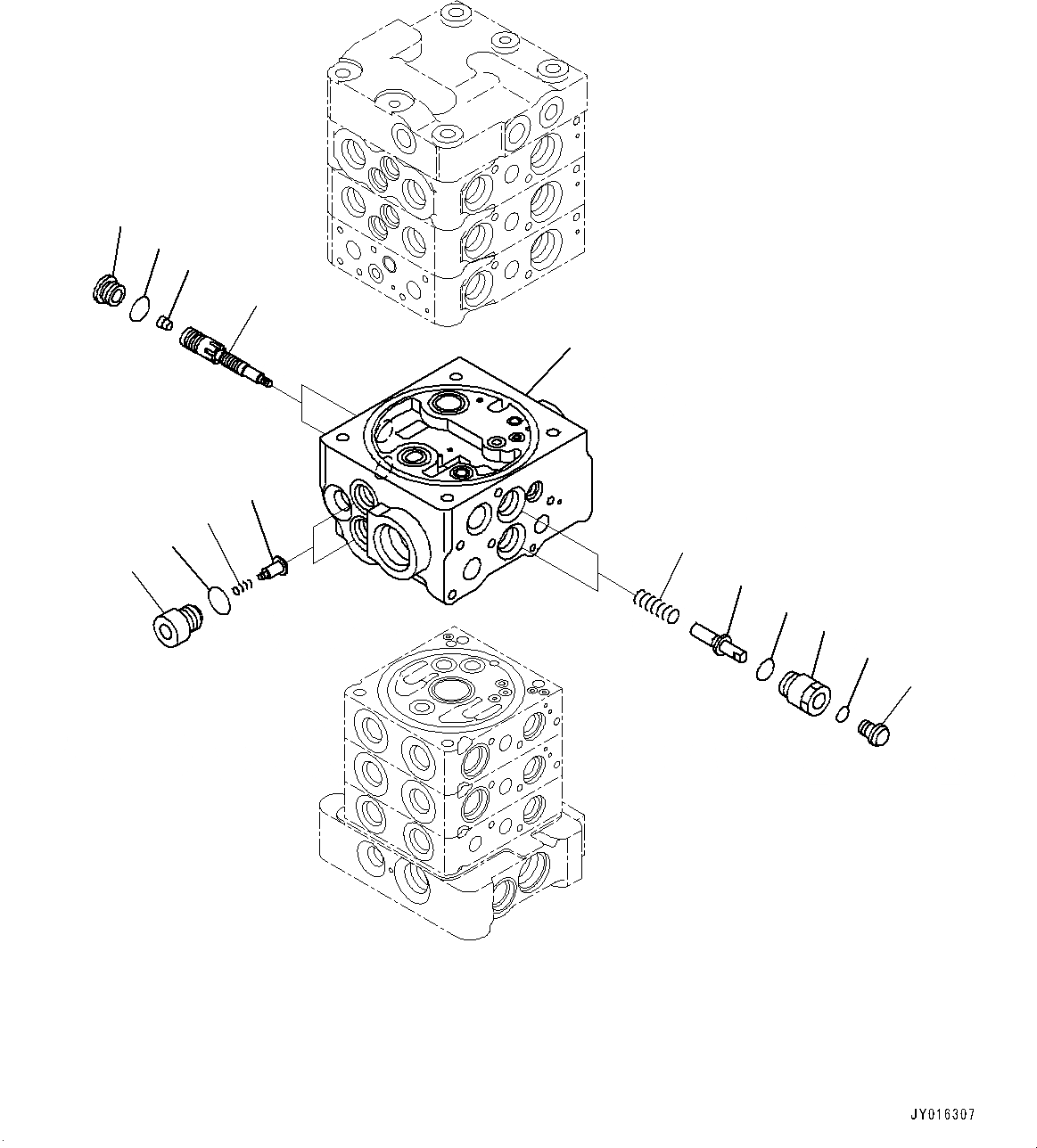 JY016307