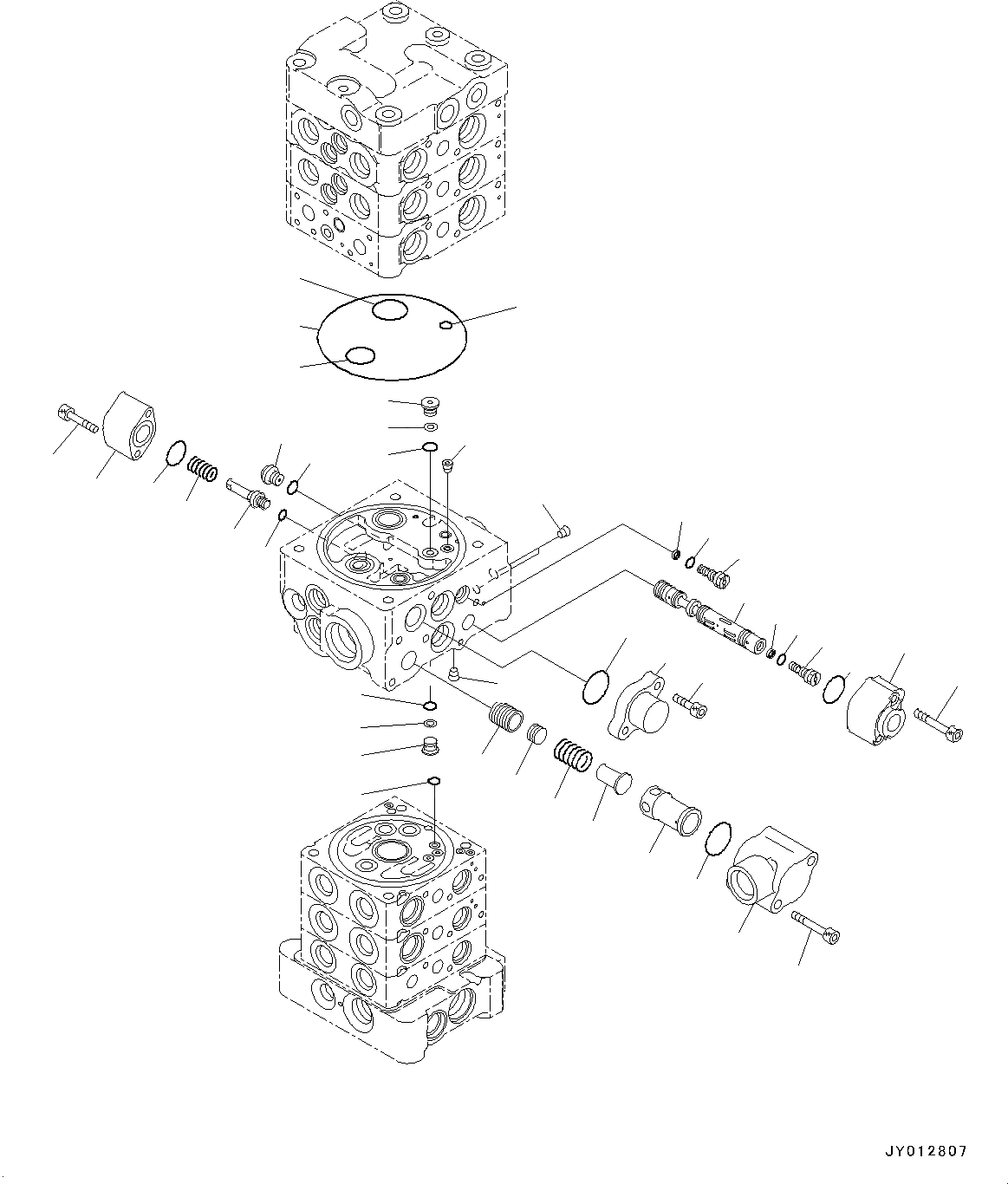 JY012807