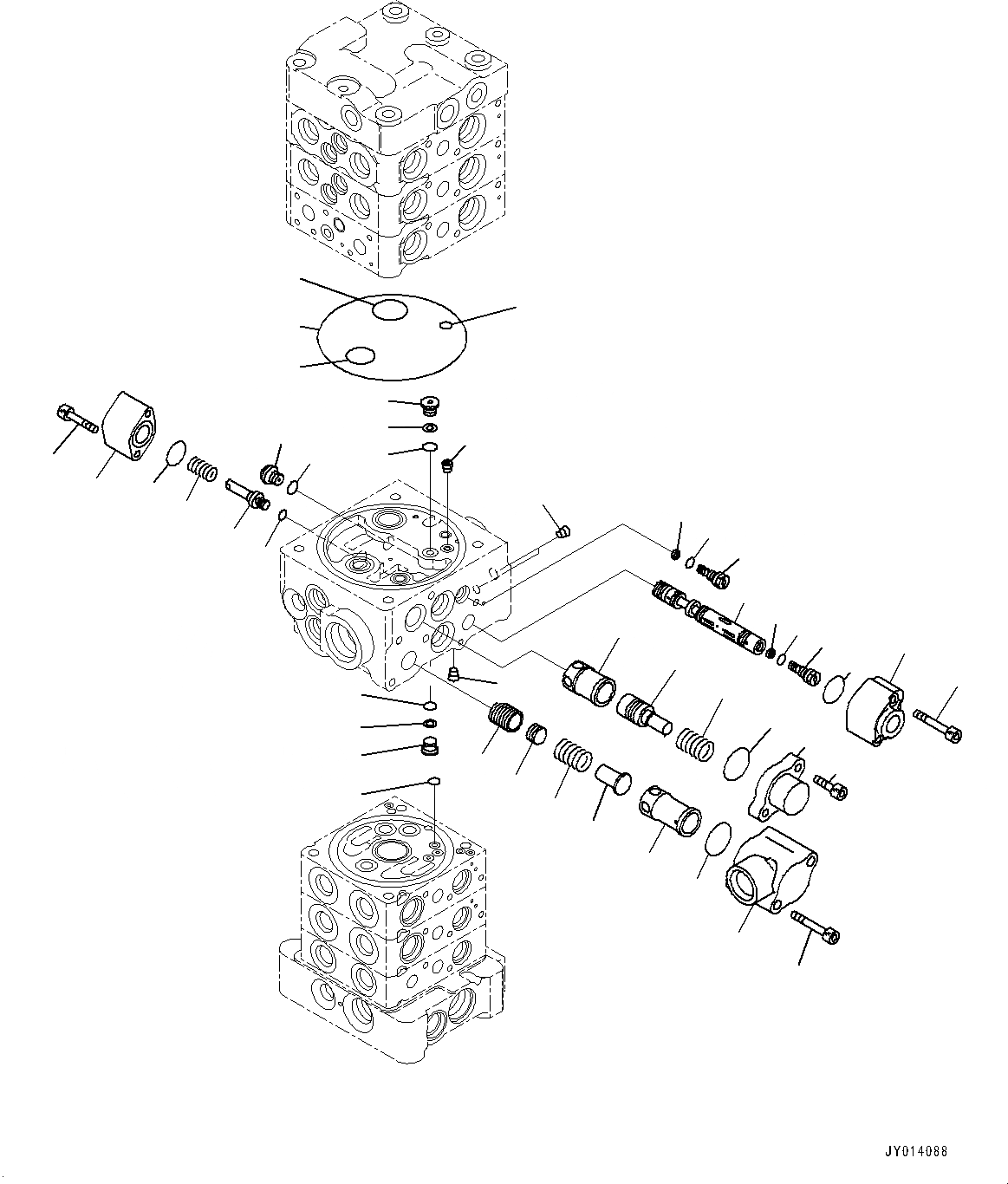 JY014088